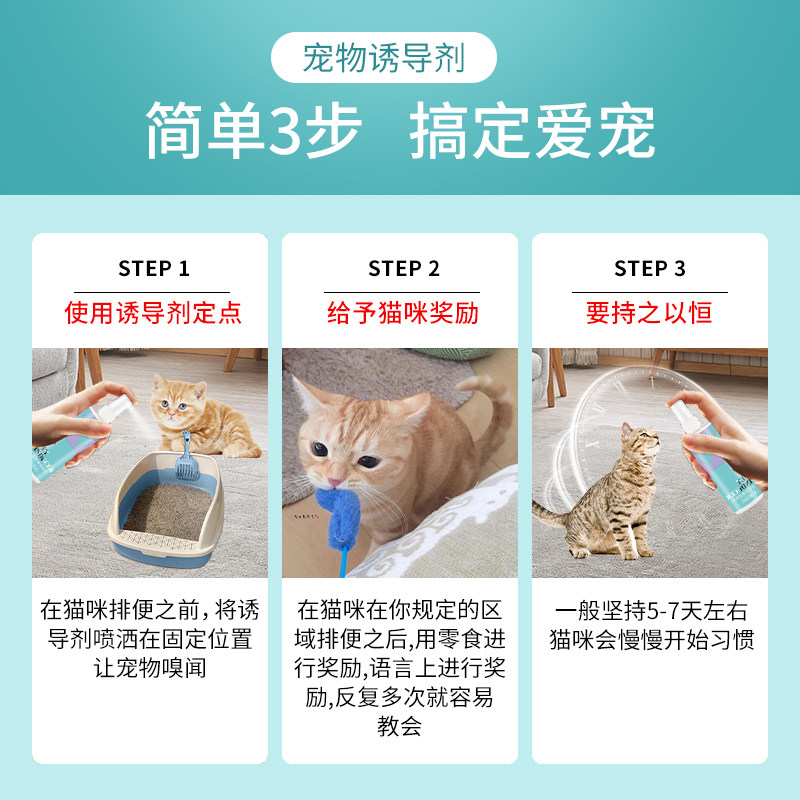 宠物诱导剂

简单3步 搞定爱宠

STEP 1

使用诱导剂定点

在猫咪排便之前，将诱导剂喷洒在固定位置让宠物嗅闻

STEP 2

给予猫咪奖励

在猫咪在你规定的区域排便之后,用零食进行奖励,语言上进行奖励,反复多次就容易教会

STEP 3

要持之以恒

一般坚持5-7天左右猫咪会慢慢开始习惯