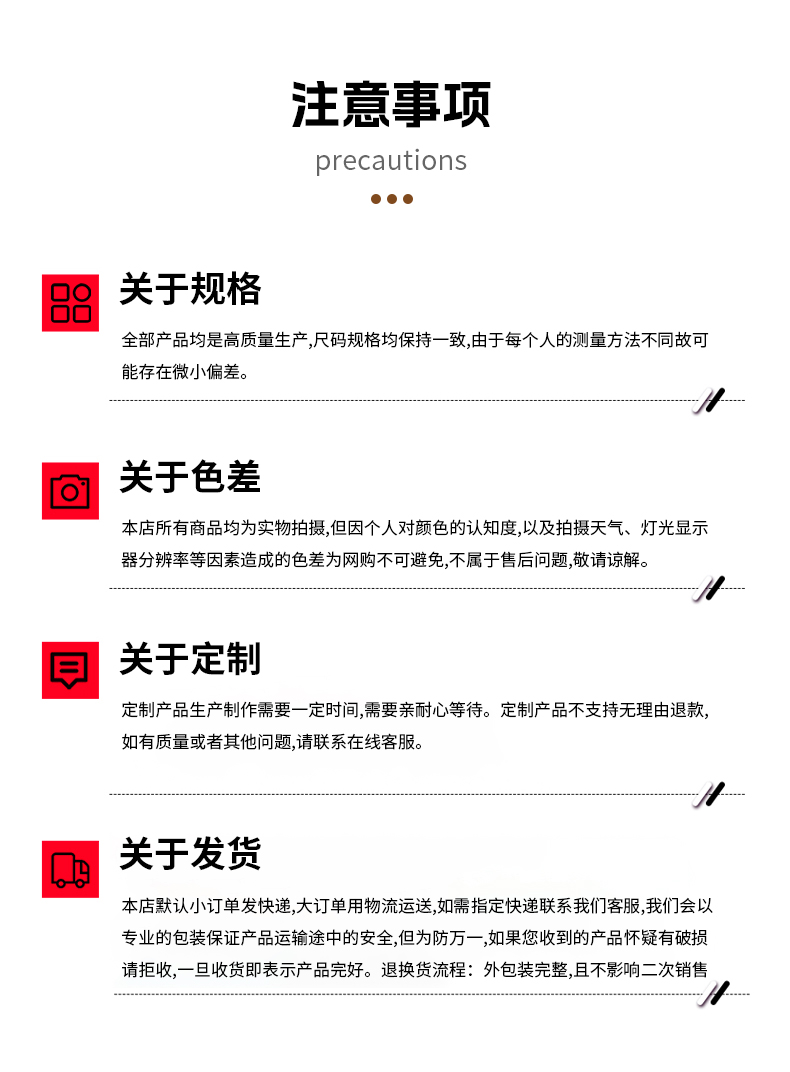 注意事项
precautions

关于规格

全部产品均是高质量生产,尺码规格均保持一致,由于每个人的测量方法不同故可能存在微小偏差。

关于色差

本店所有商品均为实物拍摄,但因个人对颜色的认知度,以及拍摄天气、灯光显示器分辨率等因素造成的色差为网购不可避免,不属于售后问题,敬请谅解。

关于定制

定制产品生产制作需要一定时间,需要亲耐心等待。定制产品不支持无理由退款,如有质量或者其他问题,请联系在线客服。

关于发货

本店默认小订单发快递,大订单用物流运送,如需指定快递联系我们客服,我们会以专业的包装保证产品运输途中的安全,但为防万一,如果您收到的产品怀疑有破损请拒收,一旦收货即表示产品完好。退换货流程：外包装完整,且不影响二次销售