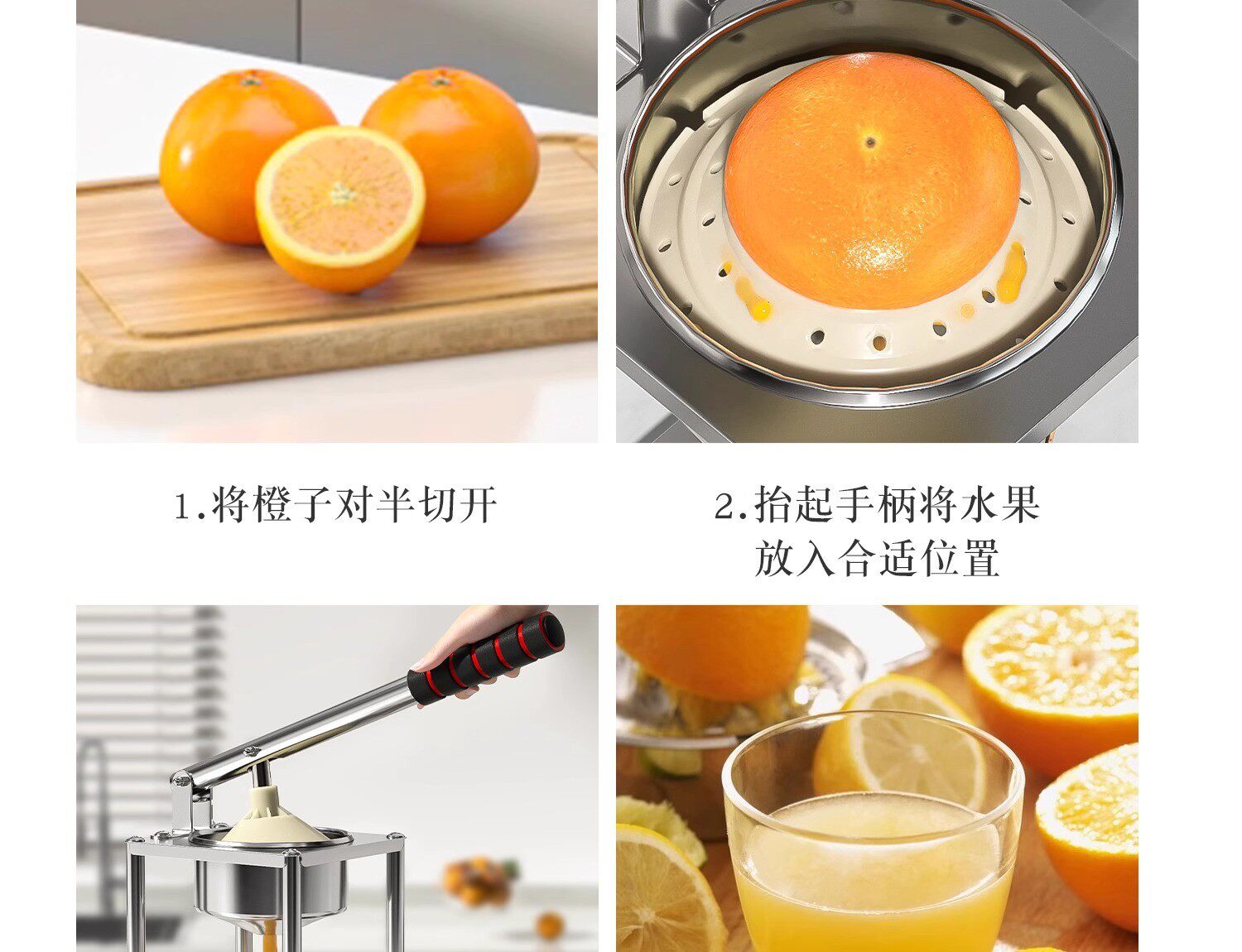 1.将橙子对半切开

2.抬起手柄将水果放入合适位置