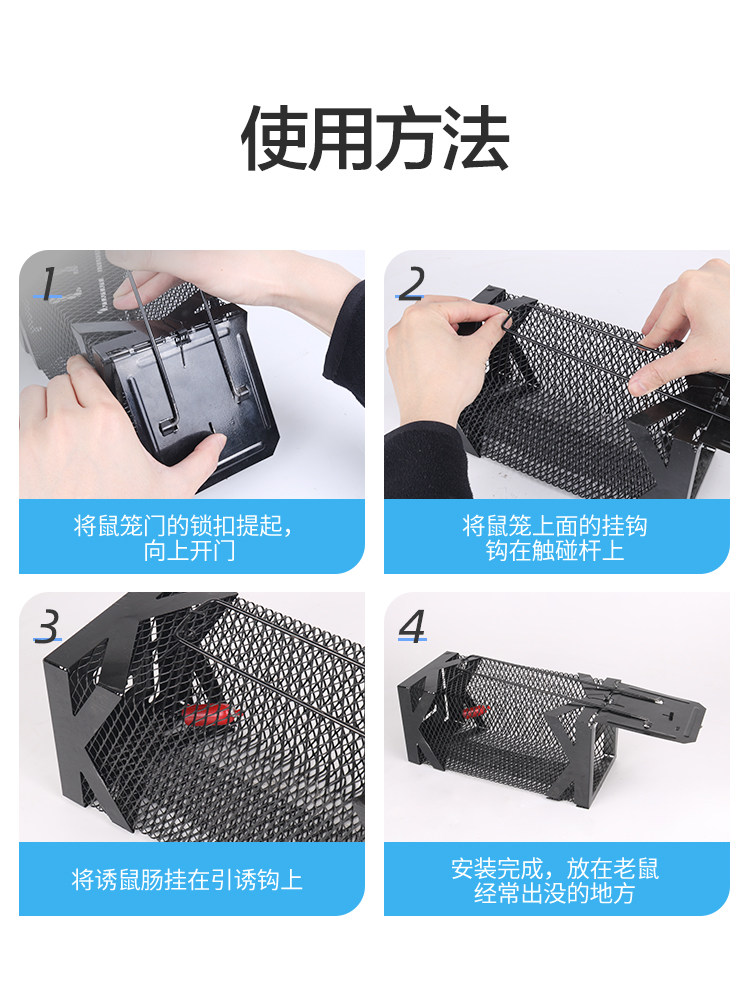 使用方法

1

将鼠笼门的锁扣提起，向上开门

2

将鼠笼上面的挂钩钩在触碰杆上

3

将诱鼠肠挂在引诱钩上

4

安装完成，放在老鼠经常出没的地方