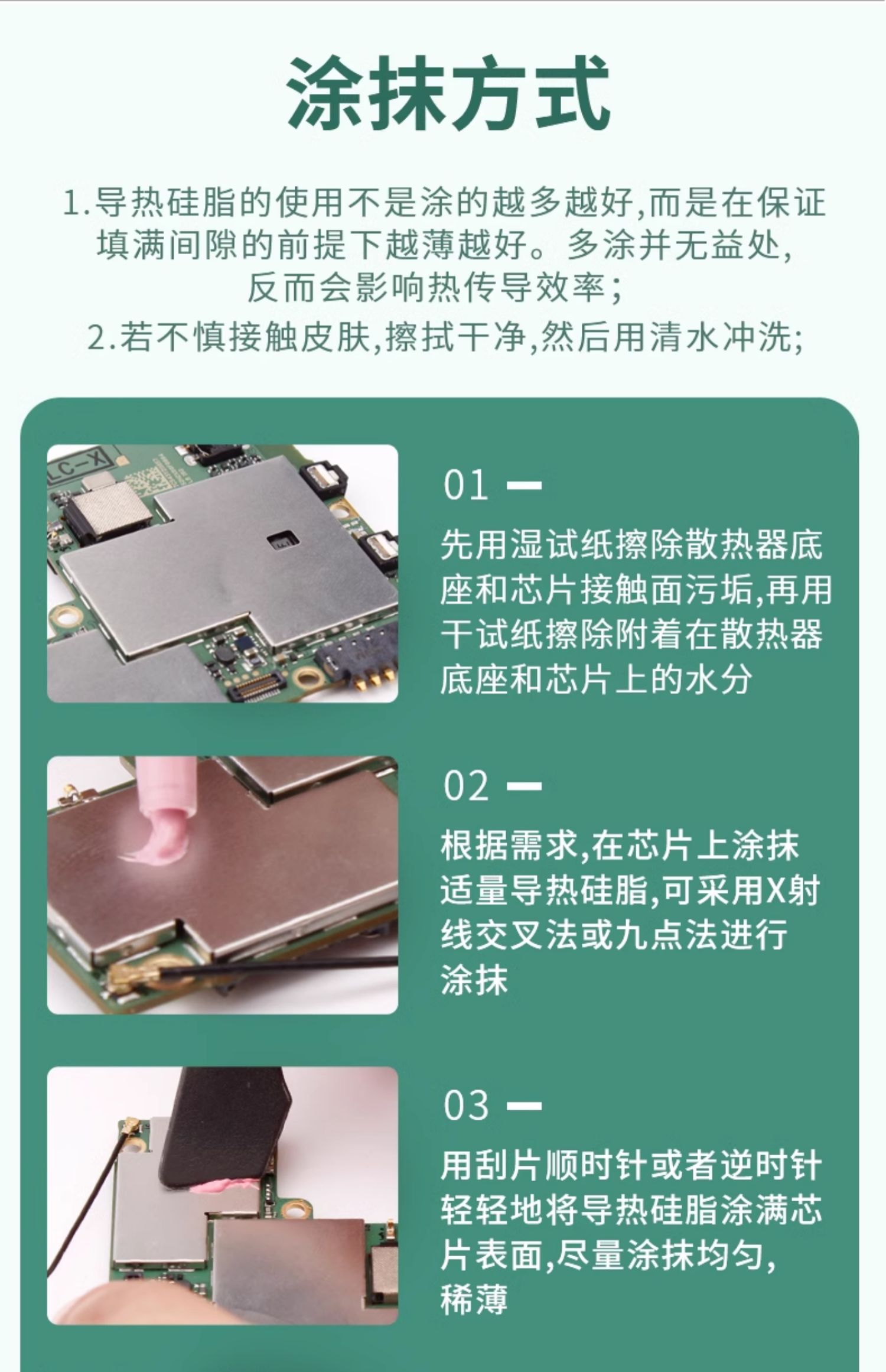 涂抹方式

1.导热硅脂的使用不是涂的越多越好,而是在保证填满间隙的前提下越薄越好。多涂并无益处,反而会影响热传导效率;
2.若不慎接触皮肤,擦拭干净,然后用清水冲洗;

LC-X

01 —
先用湿试纸擦除散热器底座和芯片接触面污垢,再用干试纸擦除附着在散热器底座和芯片上的水分

02 —
根据需求,在芯片上涂抹适量导热硅脂,可采用X射线交叉法或九点法进行涂抹

03 —
用刮片顺时针或者逆时针轻轻地将导热硅脂涂满芯片表面,尽量涂抹均匀,稀薄