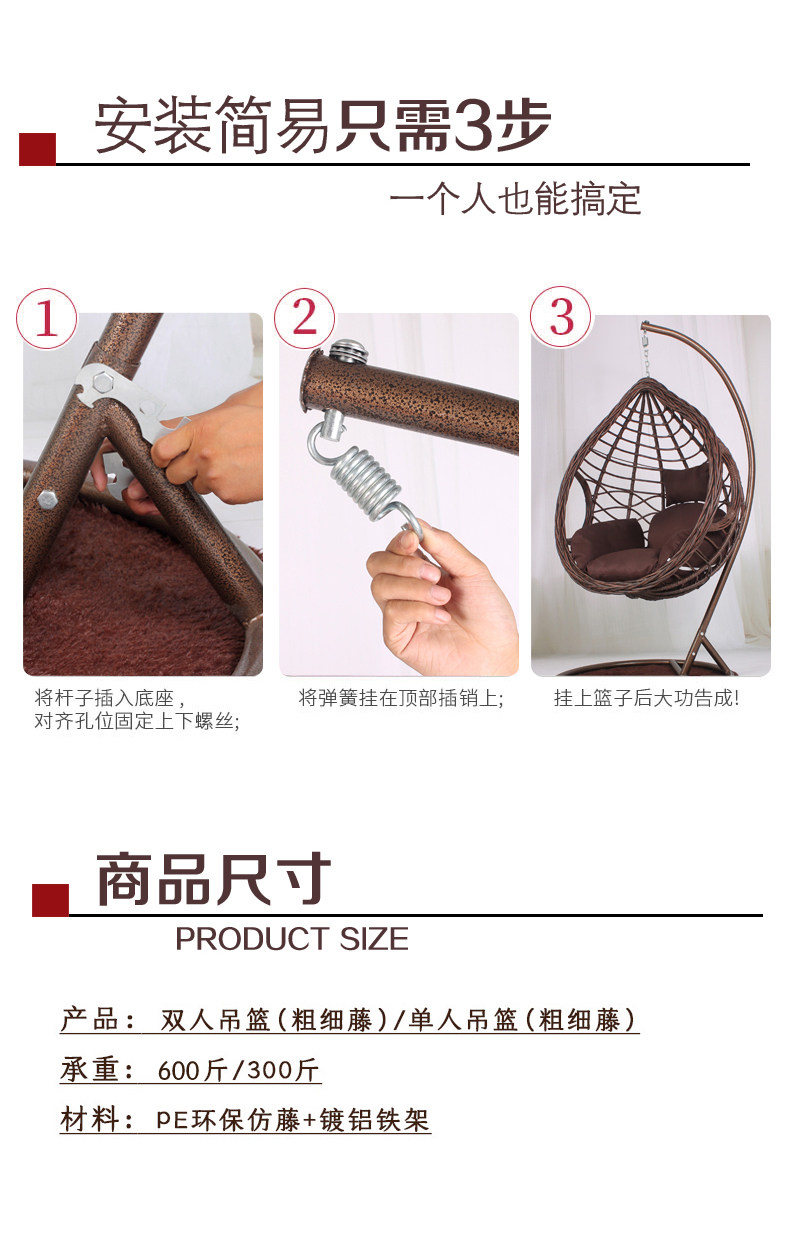 安装简易只需3步

一个人也能搞定

1

将杆子插入底座，对齐孔位固定上下螺丝;

2

将弹簧挂在顶部插销上;

3

挂上篮子后大功告成!

商品尺寸

PRODUCT SIZE

产品： 双人吊篮（粗细藤）/单人吊篮（粗细藤）

承重： 600斤/300斤

材料： PE环保仿藤+镀铝铁架