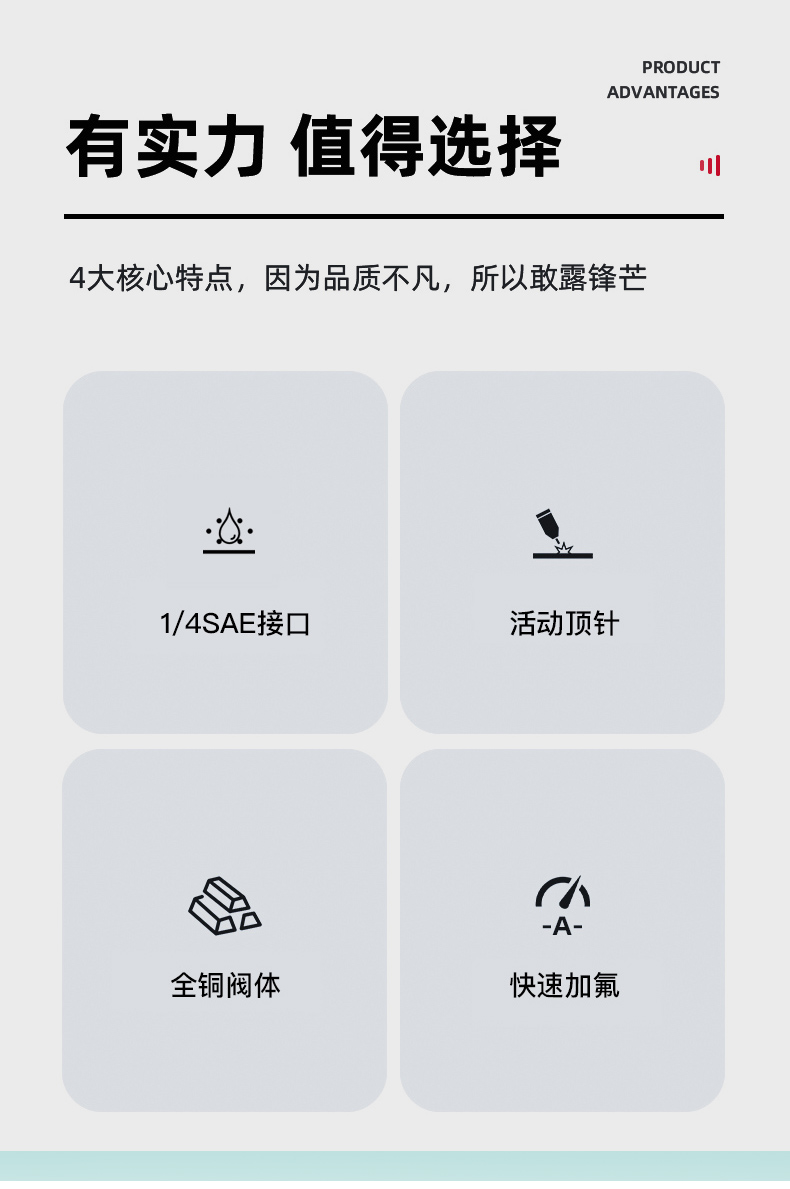 PRODUCT
ADVANTAGES

有实力 值得选择

4大核心特点，因为品质不凡，所以敢露锋芒

1/4SAE接口

活动顶针

全铜阀体

-A-

快速加氟