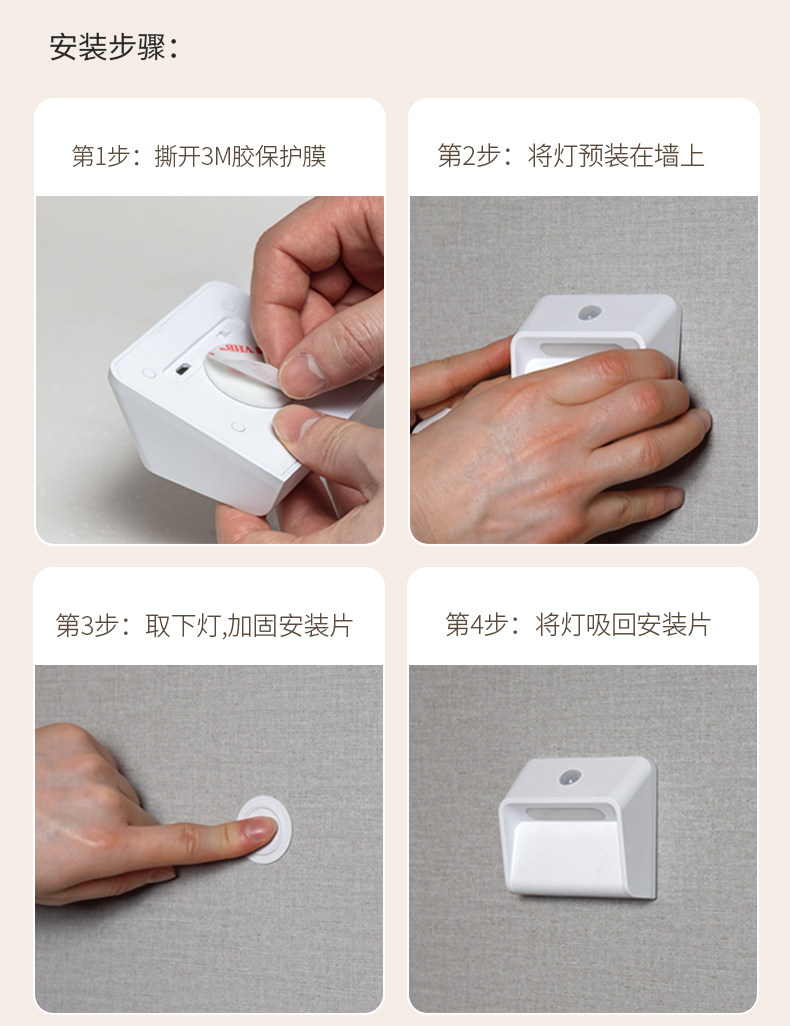 安装步骤：

第1步：撕开3M胶保护膜

第2步：将灯预装在墙上

第3步：取下灯,加固安装片

第4步：将灯吸回安装片