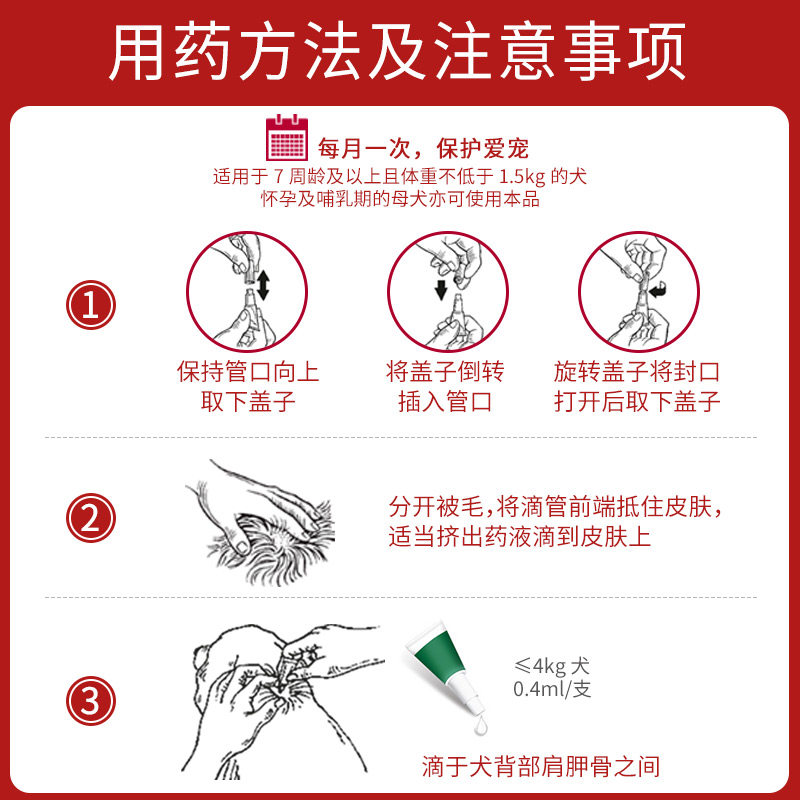 用药方法及注意事项

每月一次，保护爱宠
适用于 7 周龄及以上且体重不低于 1.5kg 的犬
怀孕及哺乳期的母犬亦可使用本品

①

保持管口向上
取下盖子

将盖子倒转
插入管口

旋转盖子将封口
打开后取下盖子

②

分开被毛，将滴管前端抵住皮肤，
适当挤出药液滴到皮肤上

③

≤4kg 犬
0.4ml/支

滴于犬背部肩胛骨之间