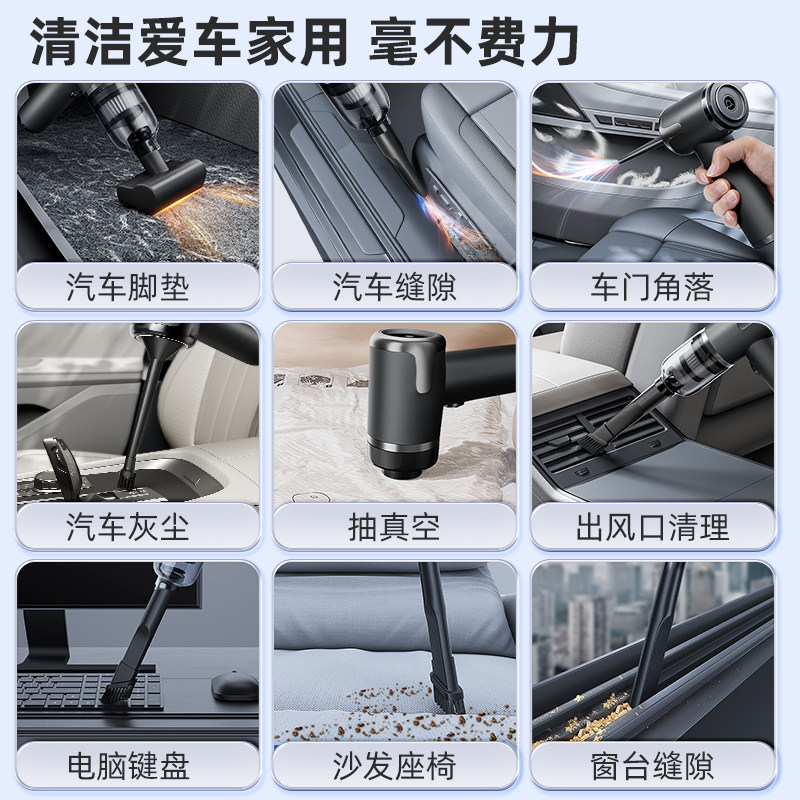 清洁爱车家用 毫不费力

汽车脚垫

汽车缝隙

车门角落

汽车灰尘

抽真空

出风口清理

电脑键盘

沙发座椅

窗台缝隙