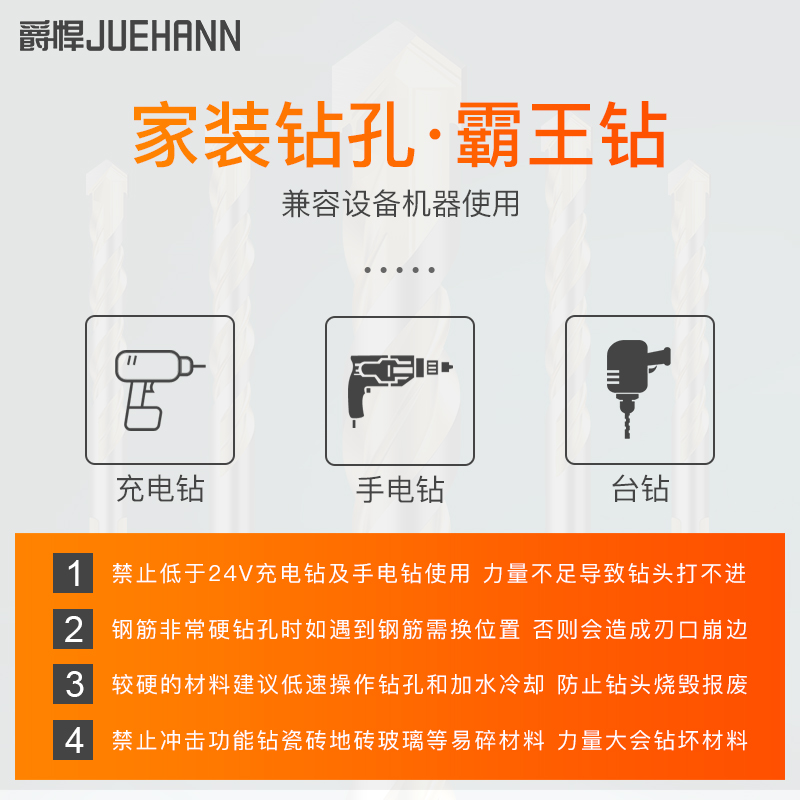 爵悍JUEHANN

家装钻孔·霸王钻

兼容设备机器使用

充电钻

手电钻

台钻

1 禁止低于24V充电钻及手电钻使用 力量不足导致钻头打不进

2 钢筋非常硬钻孔时如遇到钢筋需换位置 否则会造成刃口崩边

3 较硬的材料建议低速操作钻孔和加水冷却 防止钻头烧毁报废

4 禁止冲击功能钻瓷砖地砖玻璃等易碎材料 力量大会钻坏材料