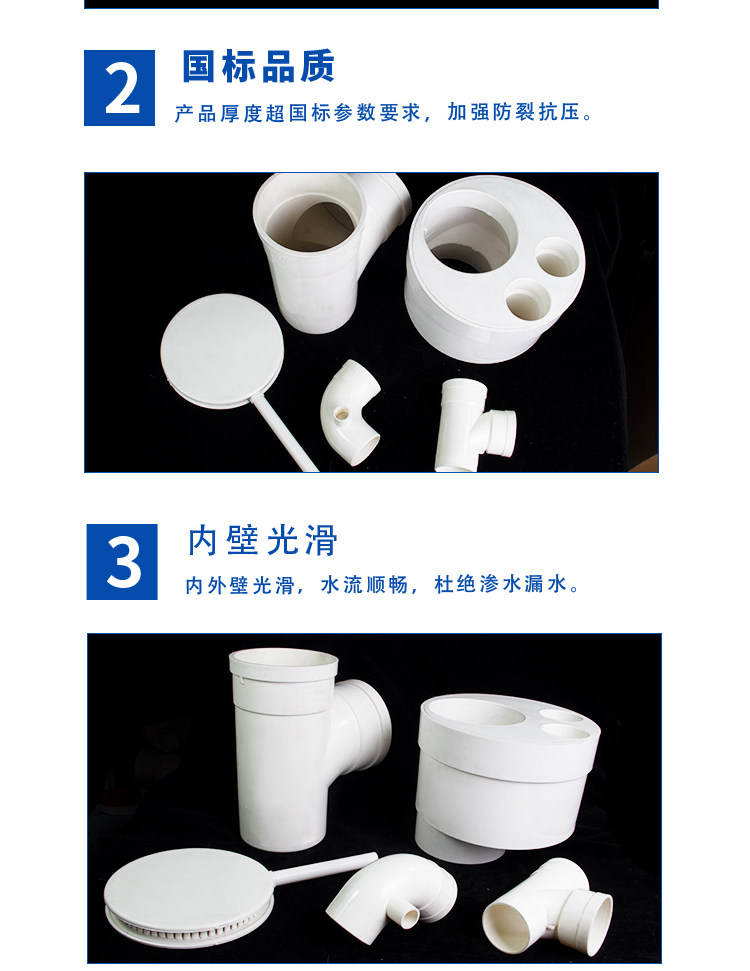 2

国标品质

产品厚度超国标参数要求，加强防裂抗压。

3

内壁光滑

内外壁光滑，水流顺畅，杜绝渗水漏水。