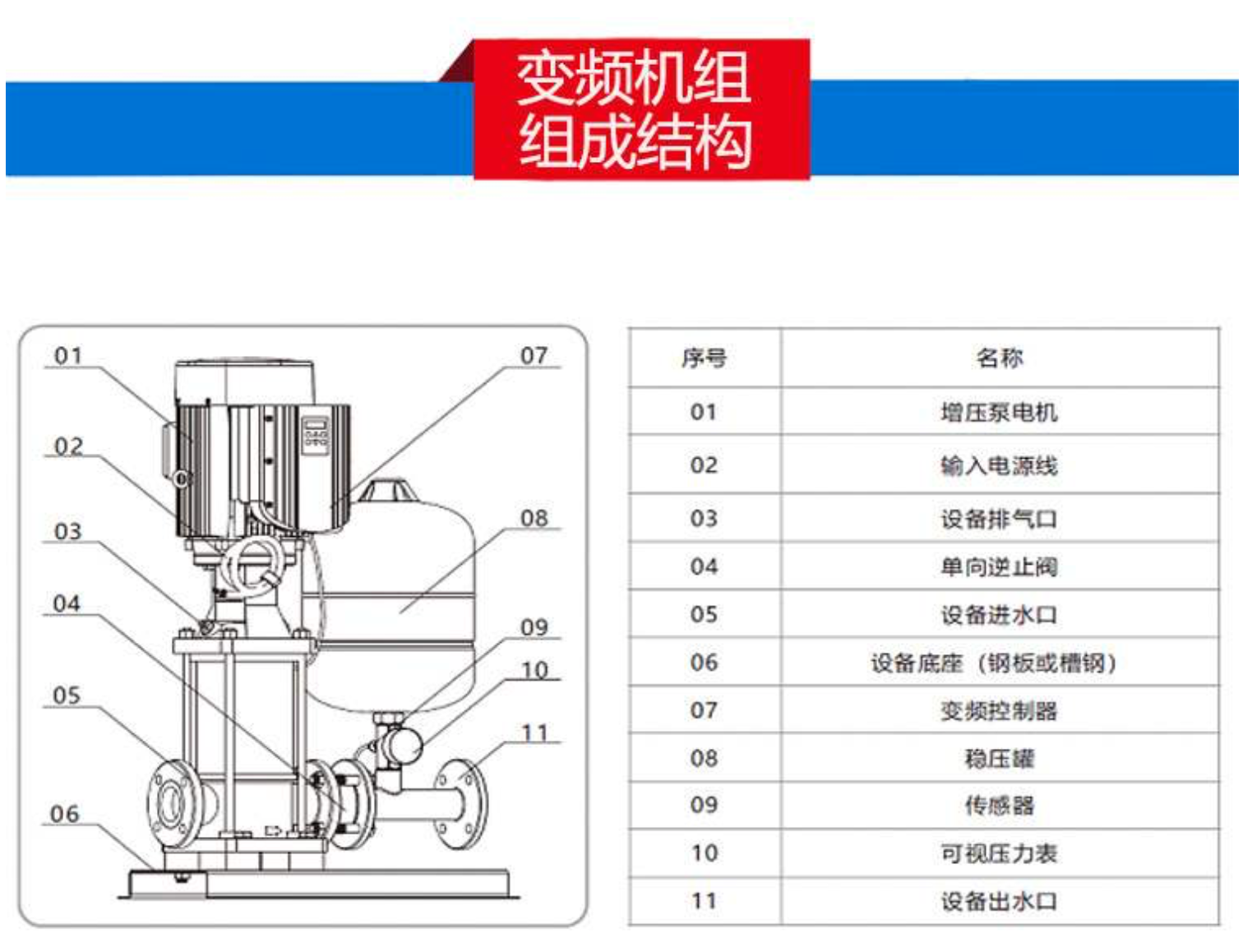 变频机组
组成结构

01
02
03
04
05
06
07
08
09
10
11

| 序号 | 名称 |
|---|---|
| 01 | 增压泵电机 |
| 02 | 输入电源线 |
| 03 | 设备排气口 |
| 04 | 单向逆止阀 |
| 05 | 设备进水口 |
| 06 | 设备底座（钢板或槽钢） |
| 07 | 变频控制器 |
| 08 | 稳压罐 |
| 09 | 传感器 |
| 10 | 可视压力表 |
| 11 | 设备出水口 |