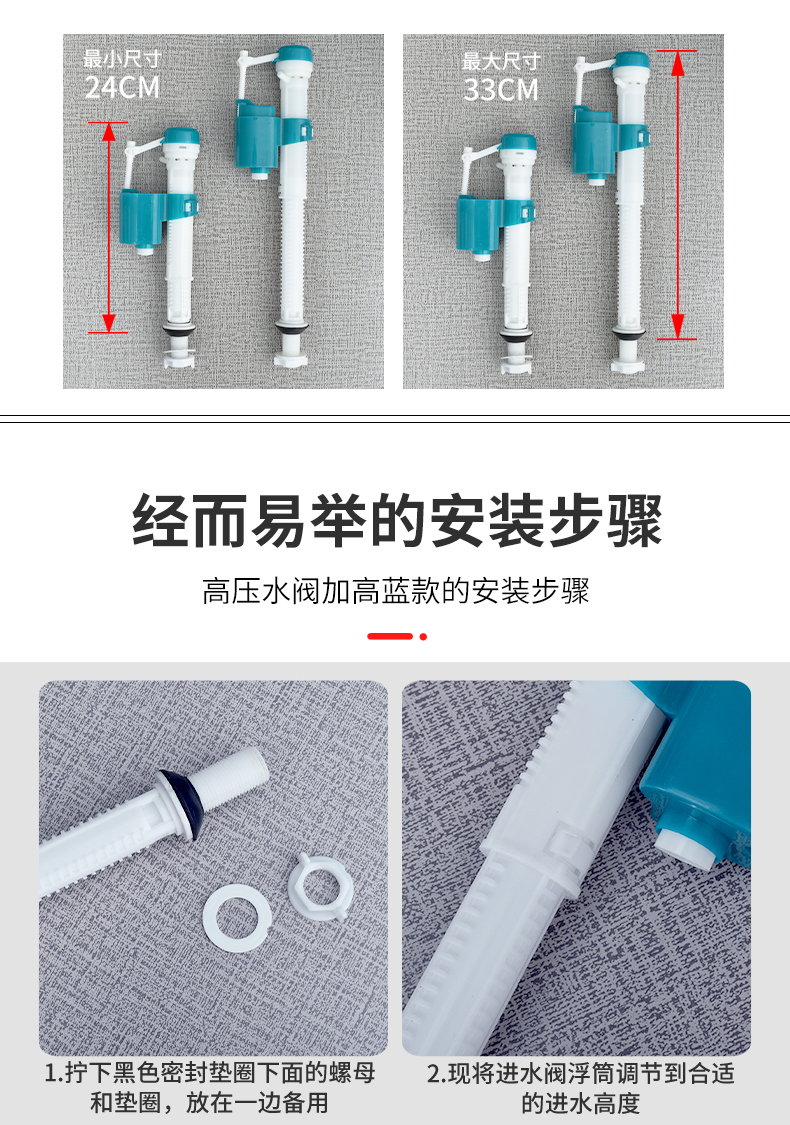 最小尺寸
24CM

最大尺寸
33CM

经而易举的安装步骤

高压水阀加高蓝款的安装步骤

1.拧下黑色密封垫圈下面的螺母和垫圈，放在一边备用

2.现将进水阀浮筒调节到合适的进水高度