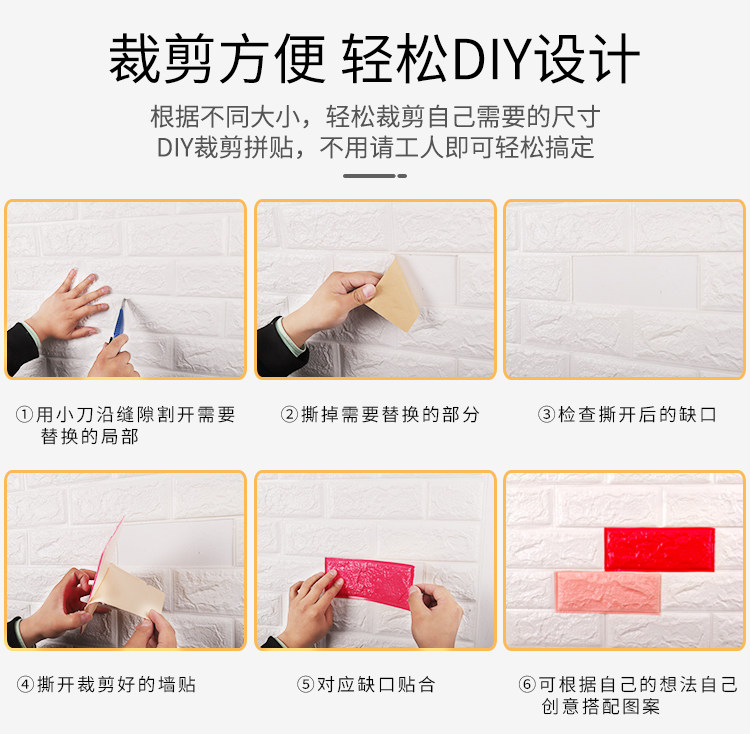 裁剪方便 轻松DIY设计

根据不同大小，轻松裁剪自己需要的尺寸
DIY裁剪拼贴，不用请工人即可轻松搞定

①用小刀沿缝隙割开需要替换的局部

②撕掉需要替换的部分

③检查撕开后的缺口

④撕开裁剪好的墙贴

⑤对应缺口贴合

⑥可根据自己的想法自己创意搭配图案