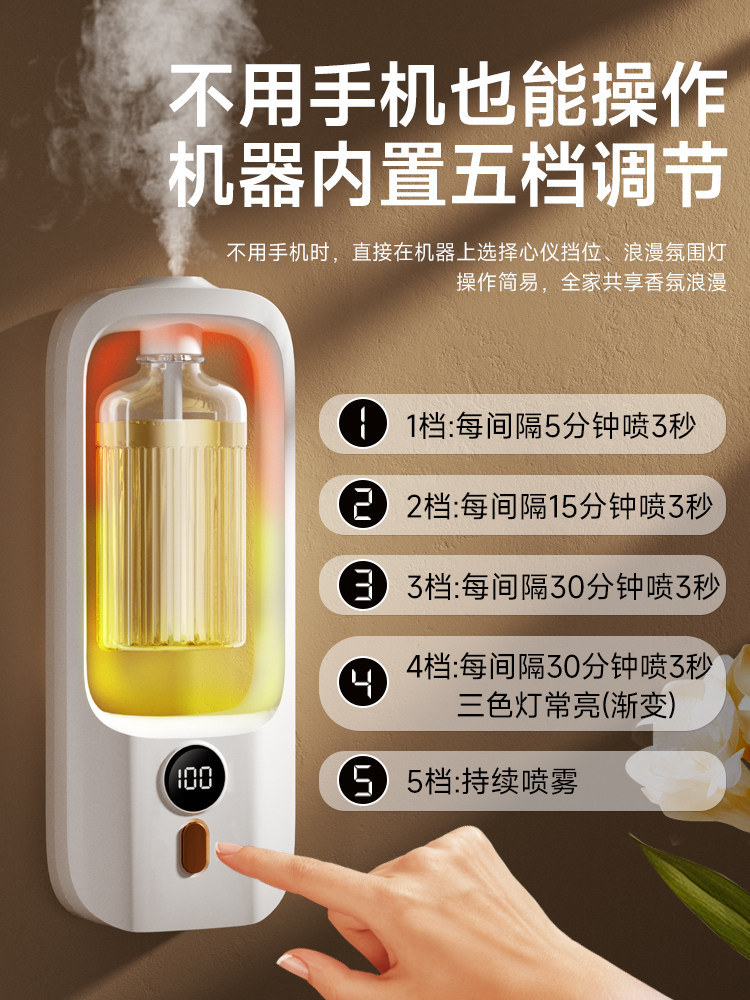 不用手机也能操作
机器内置五档调节

不用手机时，直接在机器上选择心仪挡位、浪漫氛围灯
操作简易，全家共享香氛浪漫

1 1档:每间隔5分钟喷3秒

2 2档:每间隔15分钟喷3秒

3 3档:每间隔30分钟喷3秒

4 4档:每间隔30分钟喷3秒
三色灯常亮(渐变)

5 5档:持续喷雾

100