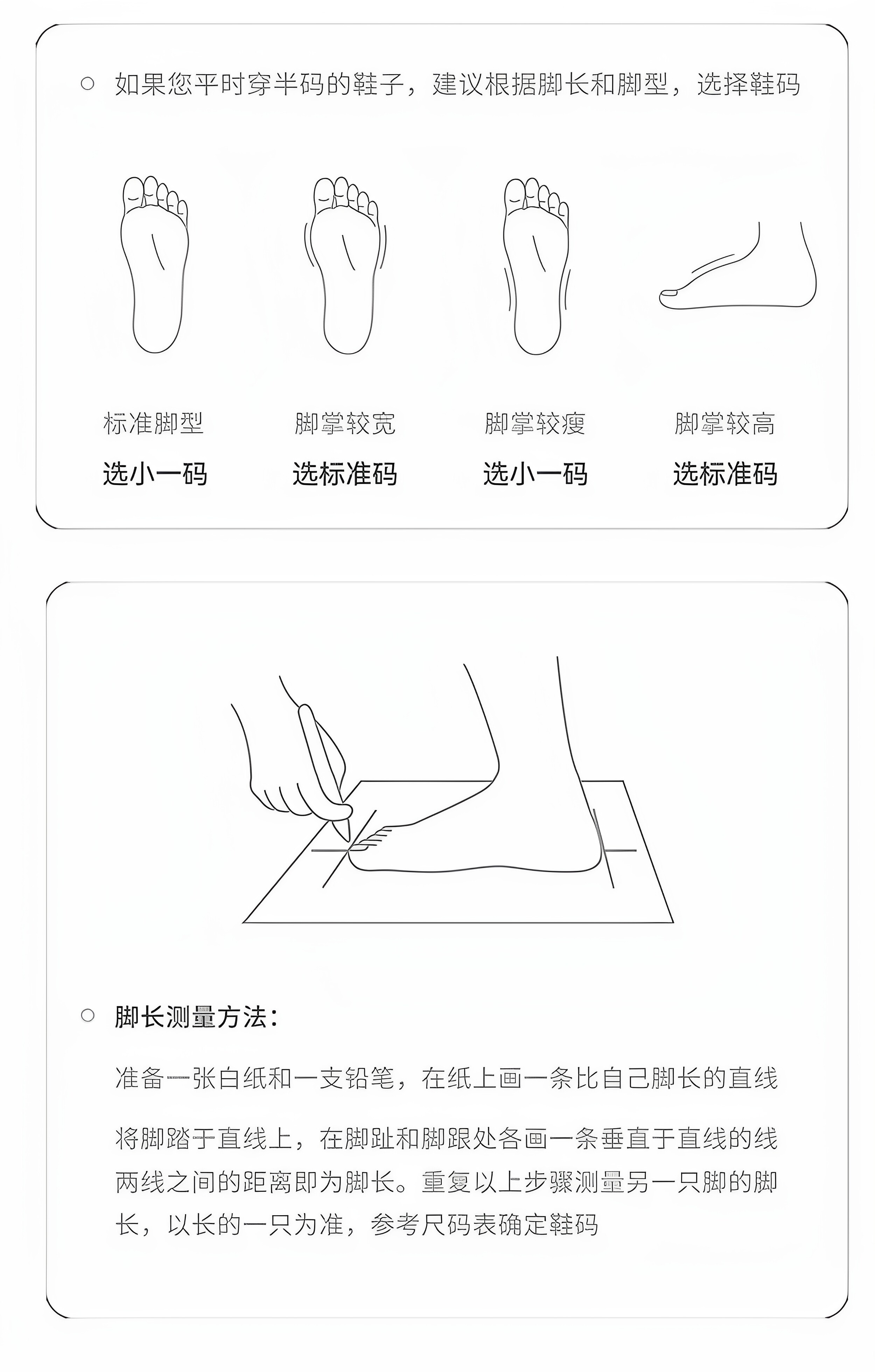 ○ 如果您平时穿半码的鞋子，建议根据脚长和脚型，选择鞋码

标准脚型
选小一码

脚掌较宽
选标准码

脚掌较瘦
选小一码

脚掌较高
选标准码

○ 脚长测量方法：

准备一张白纸和一支铅笔，在纸上画一条比自己脚长的直线

将脚踏于直线上，在脚趾和脚跟处各画一条垂直于直线的线两线之间的距离即为脚长。重复以上步骤测量另一只脚的脚长，以长的一只为准，参考尺码表确定鞋码