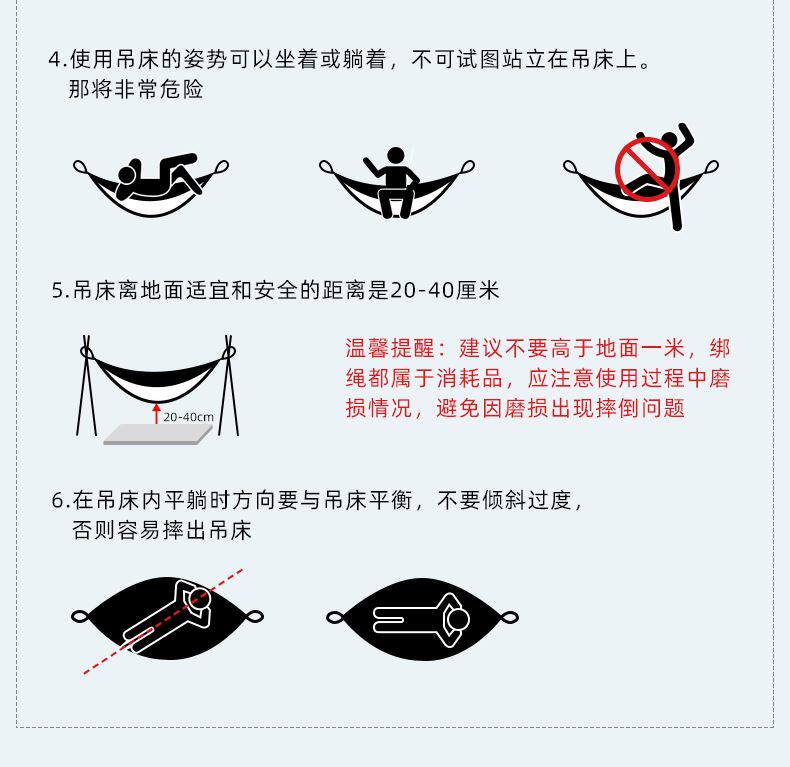 4.使用吊床的姿势可以坐着或躺着，不可试图站立在吊床上。那将非常危险

5.吊床离地面适宜和安全的距离是20-40厘米

20-40cm

温馨提醒：建议不要高于地面一米，绑绳都属于消耗品，应注意使用过程中磨损情况，避免因磨损出现摔倒问题

6.在吊床内平躺时方向要与吊床平衡，不要倾斜过度，否则容易摔出吊床