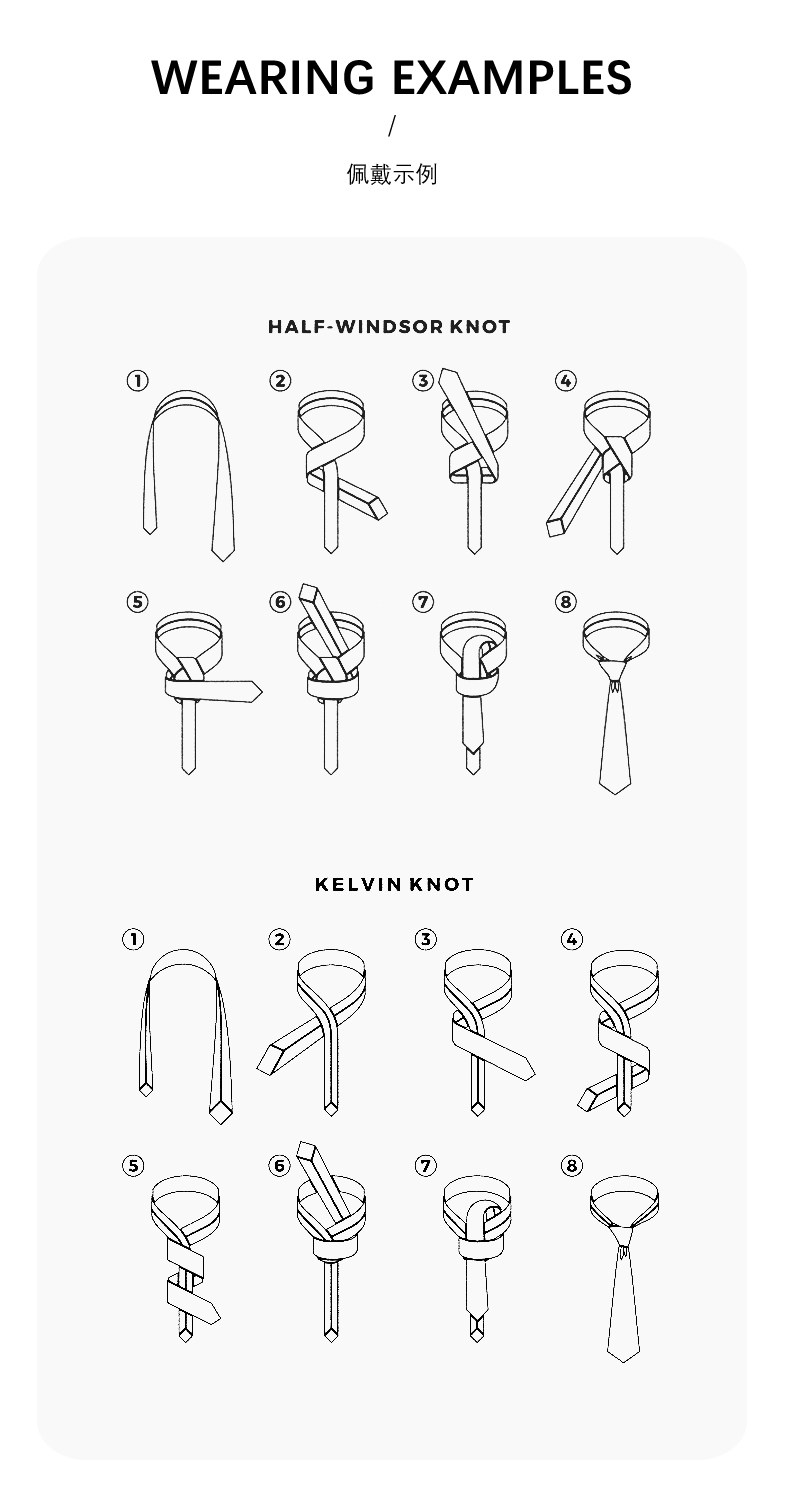 WEARING EXAMPLES

/

佩戴示例

HALF-WINDSOR KNOT

①

②

③

④

⑤

⑥

⑦

⑧

KELVIN KNOT

①

②

③

④

⑤

⑥

⑦

⑧