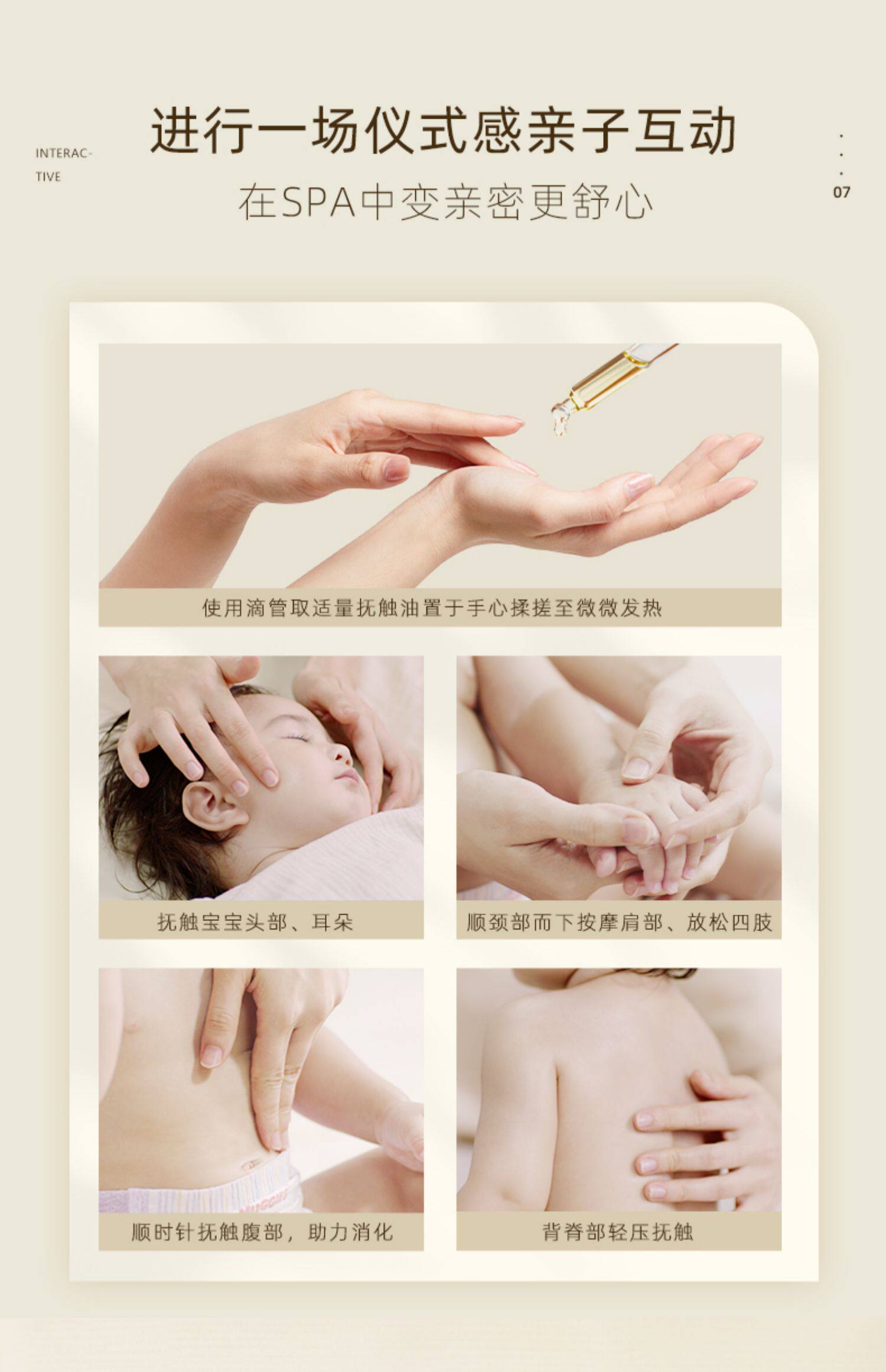 INTERAC-
TIVE

进行一场仪式感亲子互动

在SPA中变亲密更舒心

07

使用滴管取适量抚触油置于手心揉搓至微微发热

抚触宝宝头部、耳朵

顺颈部而下按摩肩部、放松四肢

顺时针抚触腹部，助力消化

背脊部轻压抚触