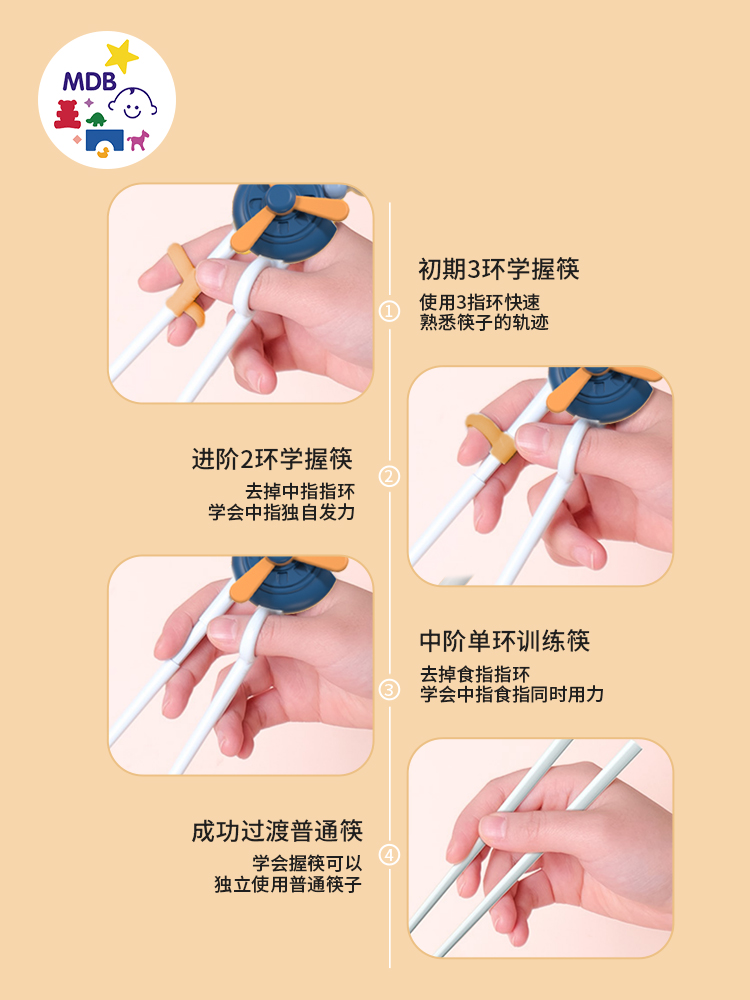 MDB

①
初期3环学握筷
使用3指环快速
熟悉筷子的轨迹

②
进阶2环学握筷
去掉中指指环
学会中指独自发力

③
中阶单环训练筷
去掉食指指环
学会中指食指同时用力

④
成功过渡普通筷
学会握筷可以
独立使用普通筷子