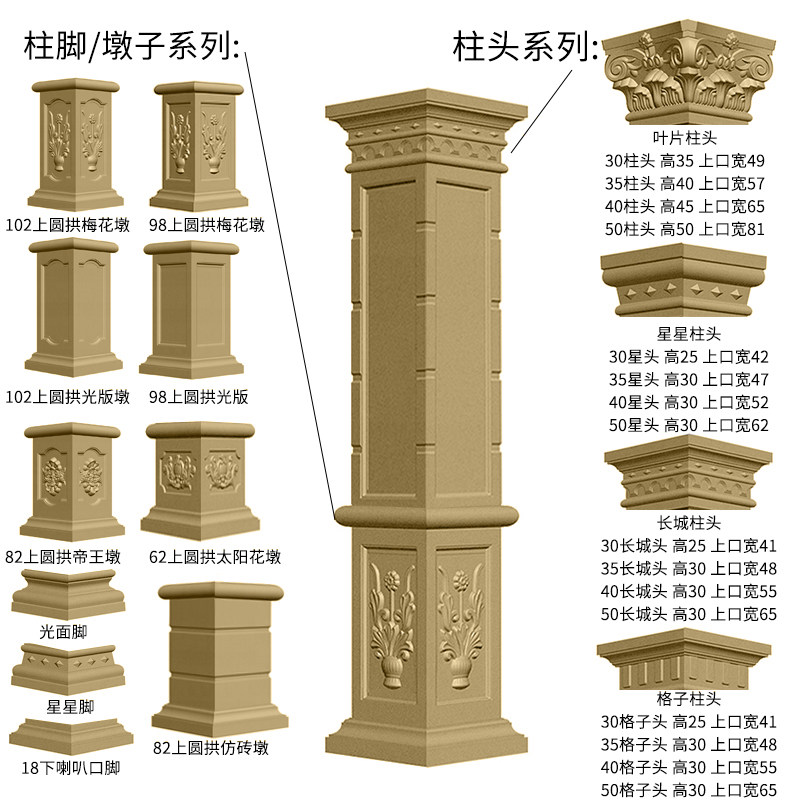 柱脚/墩子系列:

102上圆拱梅花墩

98上圆拱梅花墩

102上圆拱光版墩

98上圆拱光版

82上圆拱帝王墩

62上圆拱太阳花墩

光面脚

星星脚

18下喇叭口脚

82上圆拱仿砖墩

柱头系列:

叶片柱头
30柱头 高35 上口宽49
35柱头 高40 上口宽57
40柱头 高45 上口宽65
50柱头 高50 上口宽81

星星柱头
30星头 高25 上口宽42
35星头 高30 上口宽47
40星头 高30 上口宽52
50星头 高30 上口宽62

长城柱头
30长城头 高25 上口宽41
35长城头 高30 上口宽48
40长城头 高30 上口宽55
50长城头 高30 上口宽65

格子柱头
30格子头 高25 上口宽41
35格子头 高30 上口宽48
40格子头 高30 上口宽55
50格子头 高30 上口宽65