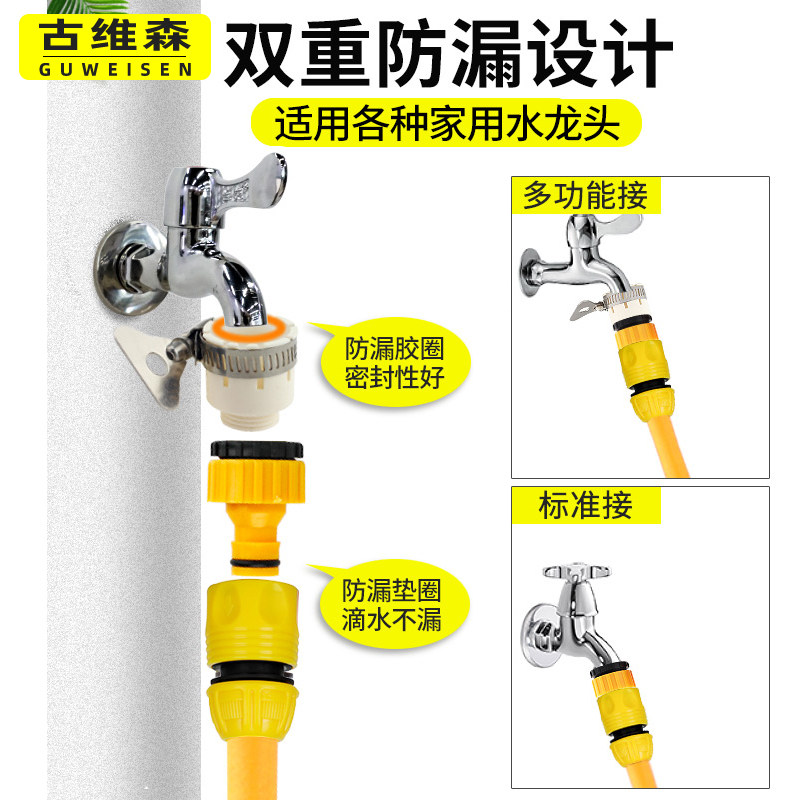 古维森
GUWEISEN

双重防漏设计

适用各种家用水龙头

防漏胶圈
密封性好

防漏垫圈
滴水不漏

多功能接

标准接