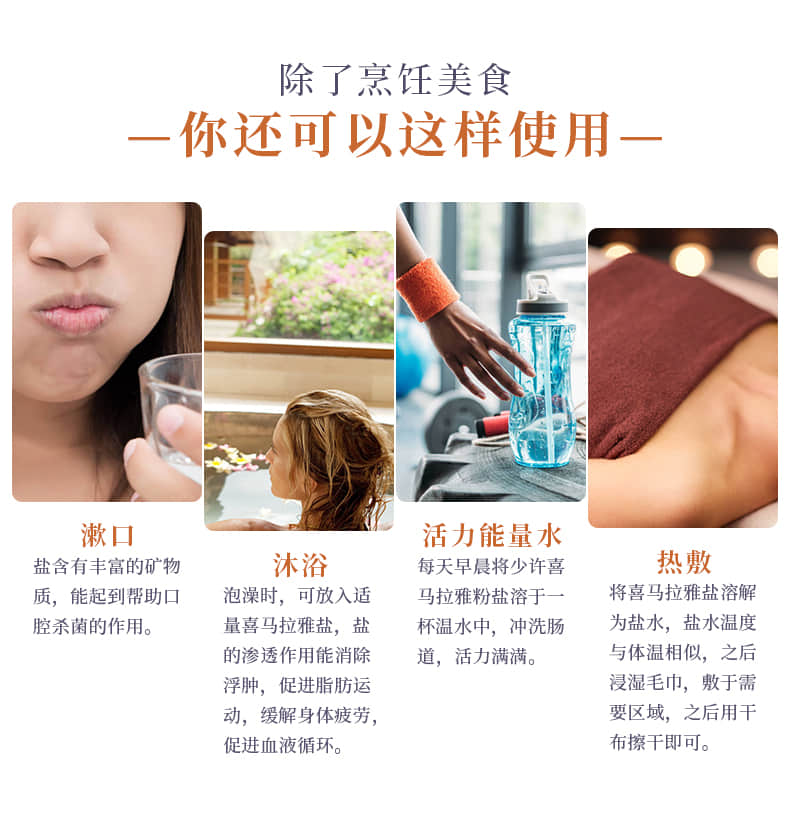 除了烹饪美食
—你还可以这样使用—

漱口
盐含有丰富的矿物质，能起到帮助口腔杀菌的作用。

沐浴
泡澡时，可放入适量喜马拉雅盐，盐的渗透作用能消除浮肿，促进脂肪运动，缓解身体疲劳，促进血液循环。

活力能量水
每天早晨将少许喜马拉雅粉盐溶于一杯温水中，冲洗肠道，活力满满。

热敷
将喜马拉雅盐溶解为盐水，盐水温度与体温相似，之后浸湿毛巾，敷于需要区域，之后用干布擦干即可。