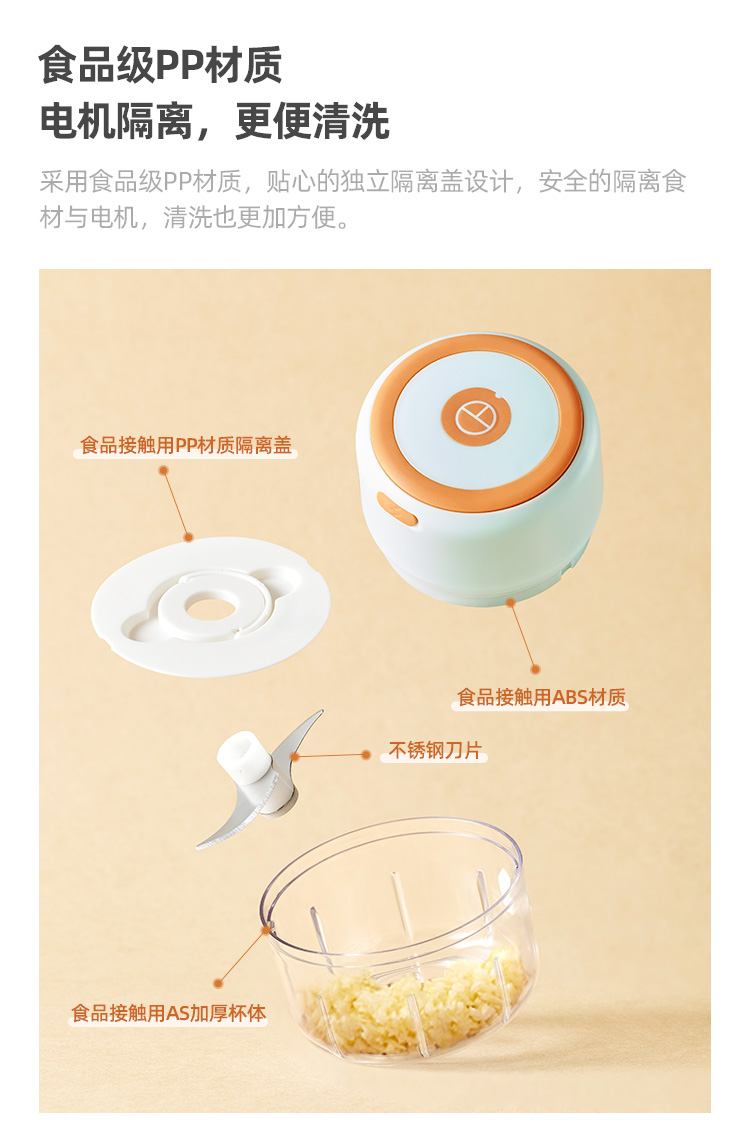 食品级PP材质
电机隔离，更便清洗

采用食品级PP材质，贴心的独立隔离盖设计，安全的隔离食材与电机，清洗也更加方便。

食品接触用PP材质隔离盖

食品接触用ABS材质

不锈钢刀片

食品接触用AS加厚杯体