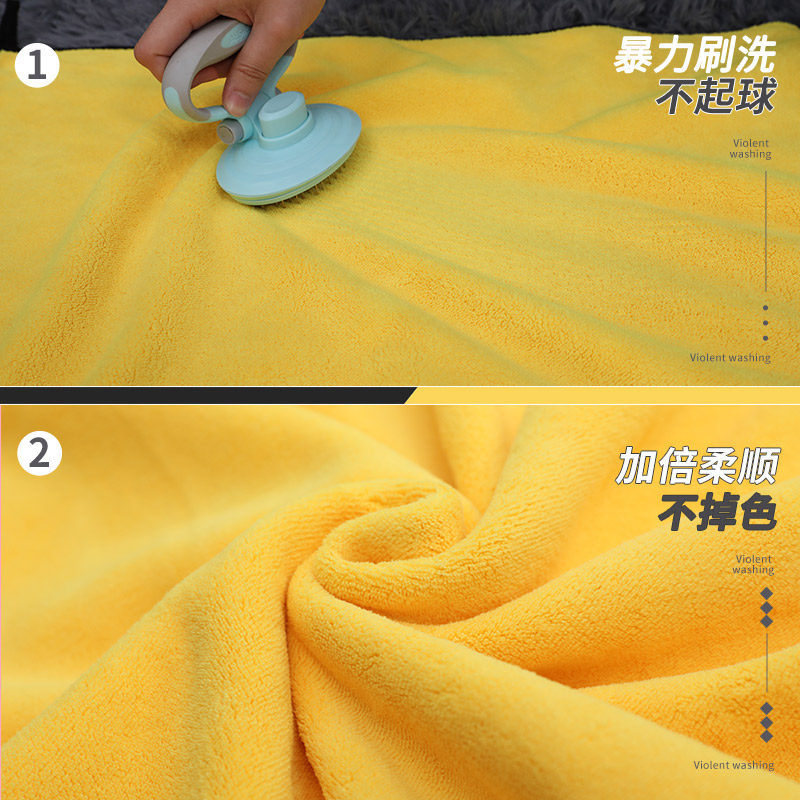 1

暴力刷洗
不起球

Violent washing

Violent washing

2

加倍柔顺
不掉色

Violent washing

Violent washing