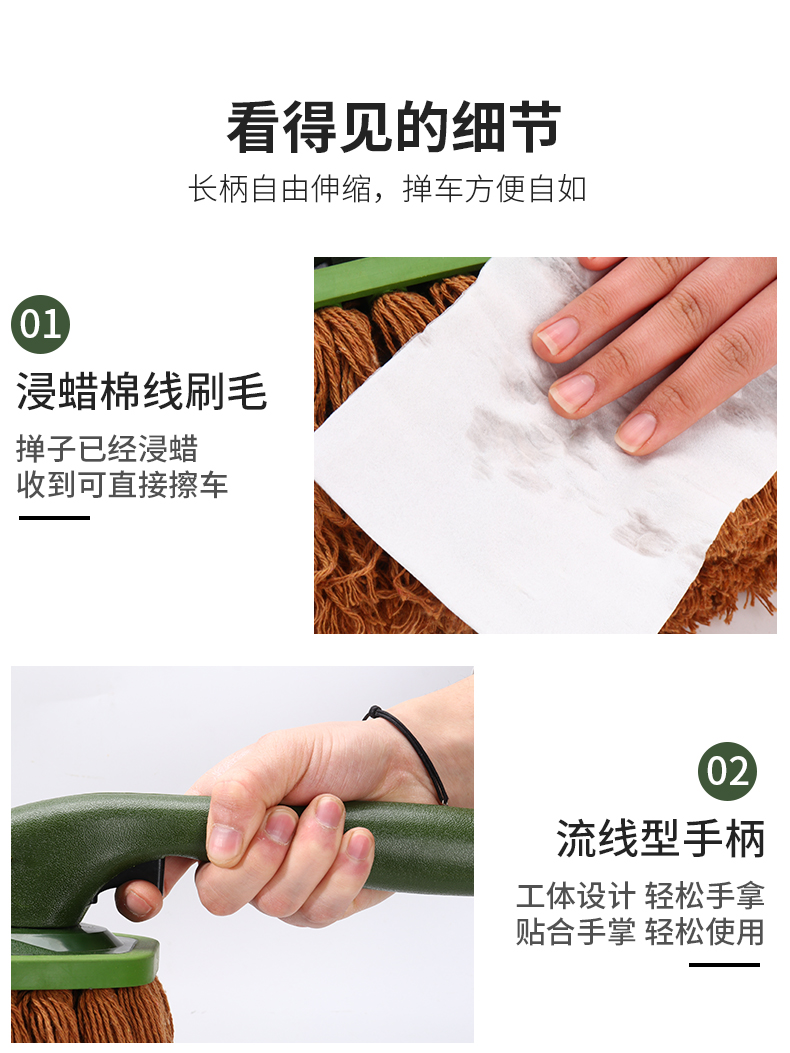 看得见的细节

长柄自由伸缩，掸车方便自如

01

浸蜡棉线刷毛

掸子已经浸蜡
收到可直接擦车

02

流线型手柄

工体设计 轻松手拿
贴合手掌 轻松使用