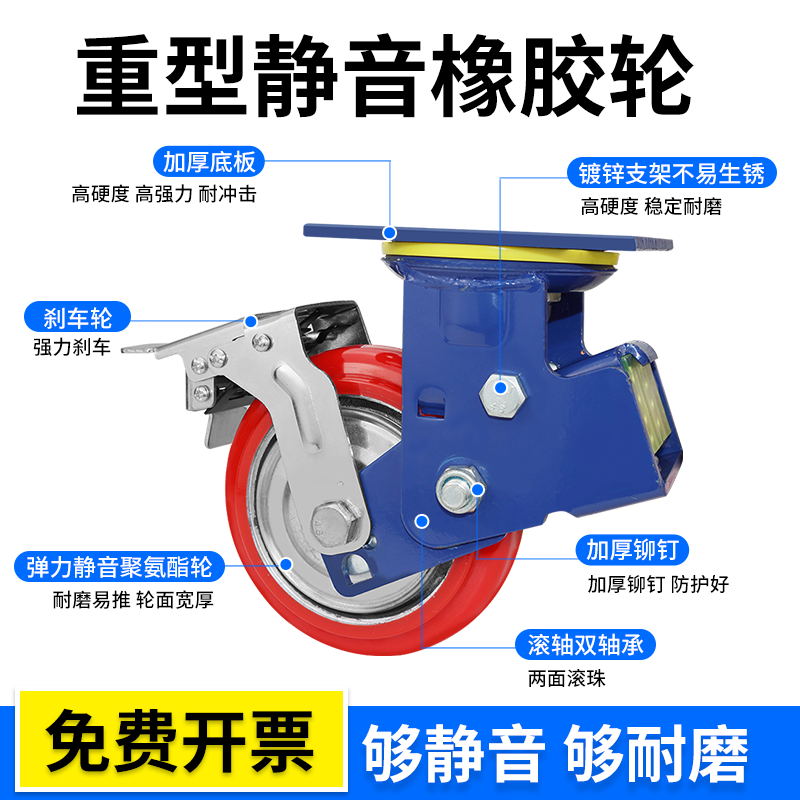 重型静音橡胶轮

加厚底板
高硬度 高强力 耐冲击

镀锌支架不易生锈
高硬度 稳定耐磨

刹车轮
强力刹车

弹力静音聚氨酯轮
耐磨易推 轮面宽厚

加厚铆钉
加厚铆钉 防护好

滚轴双轴承
两面滚珠

免费开票

够静音 够耐磨