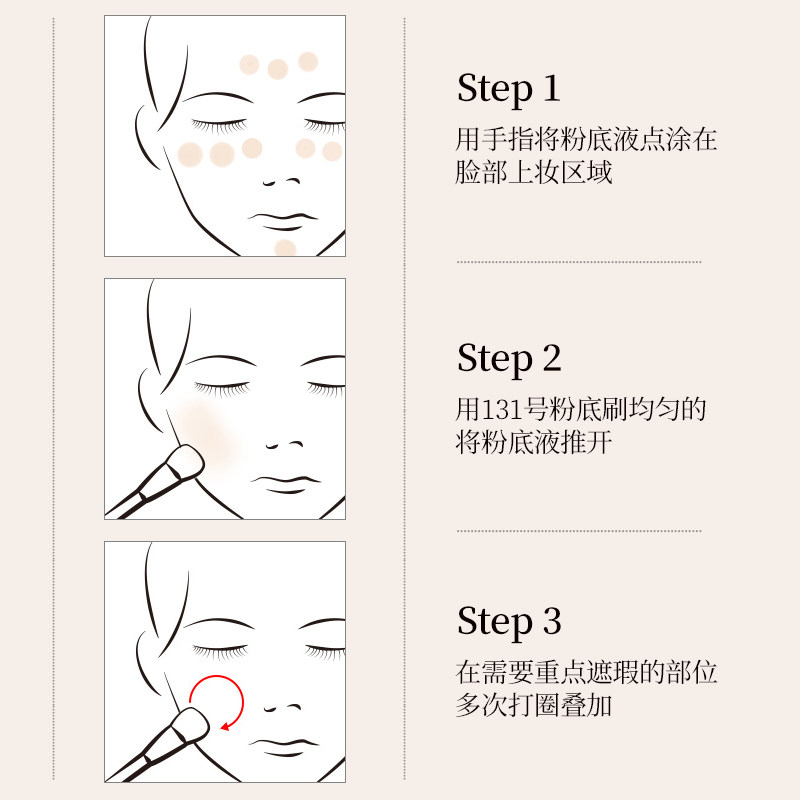 Step 1
用手指将粉底液点涂在脸部上妆区域

Step 2
用131号粉底刷均匀的将粉底液推开

Step 3
在需要重点遮瑕的部位多次打圈叠加