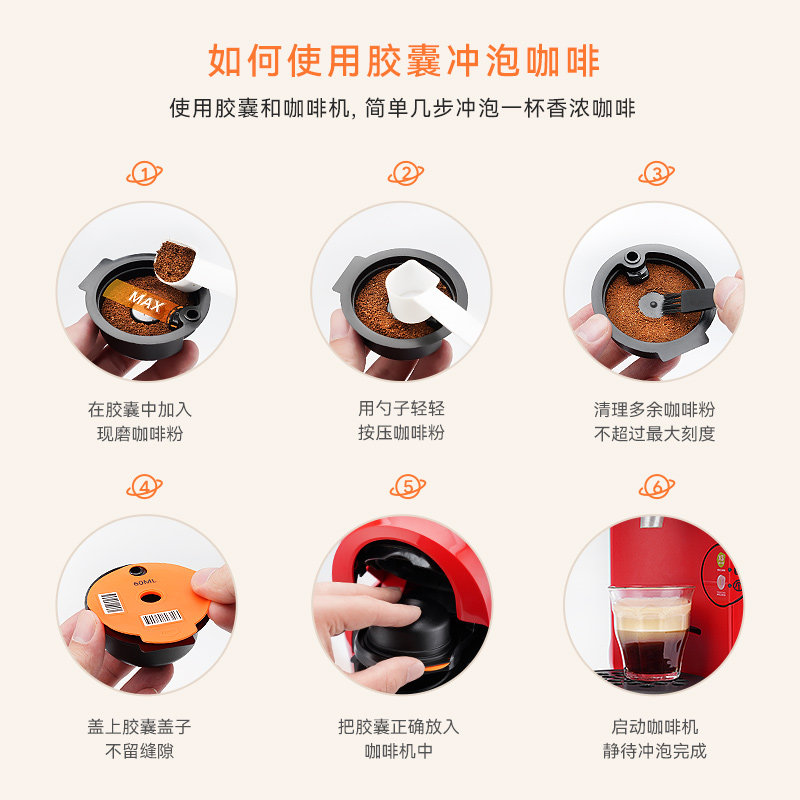 如何使用胶囊冲泡咖啡

使用胶囊和咖啡机, 简单几步冲泡一杯香浓咖啡

①

MAX

在胶囊中加入
现磨咖啡粉

②

用勺子轻轻
按压咖啡粉

③

清理多余咖啡粉
不超过最大刻度

④

60ML

盖上胶囊盖子
不留缝隙

⑤

把胶囊正确放入
咖啡机中

⑥

启动咖啡机
静待冲泡完成