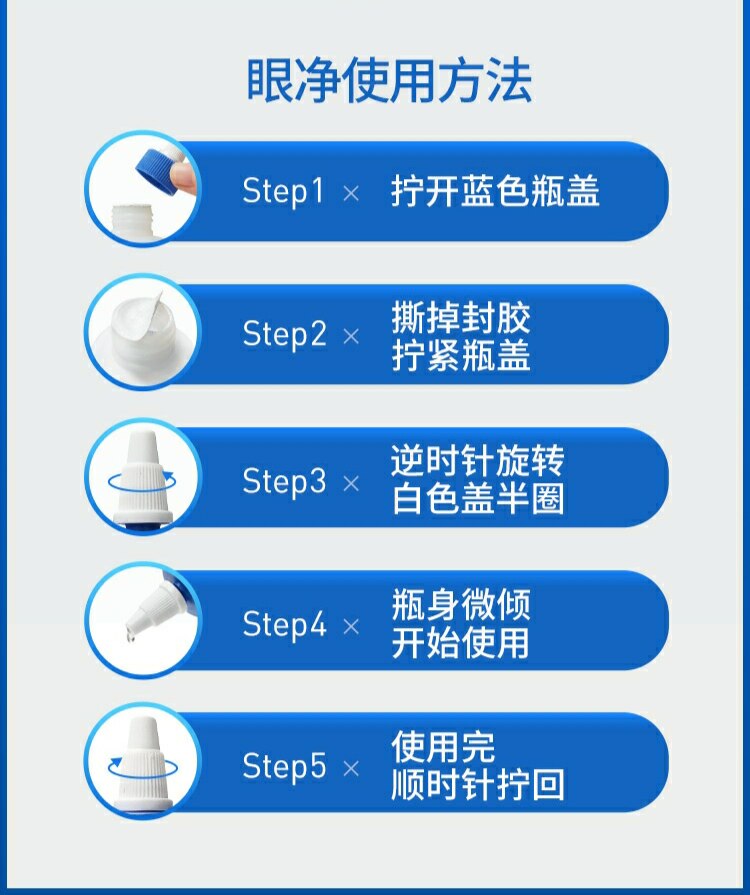 眼净使用方法

Step1 × 拧开蓝色瓶盖

Step2 × 撕掉封胶
拧紧瓶盖

Step3 × 逆时针旋转
白色盖半圈

Step4 × 瓶身微倾
开始使用

Step5 × 使用完
顺时针拧回