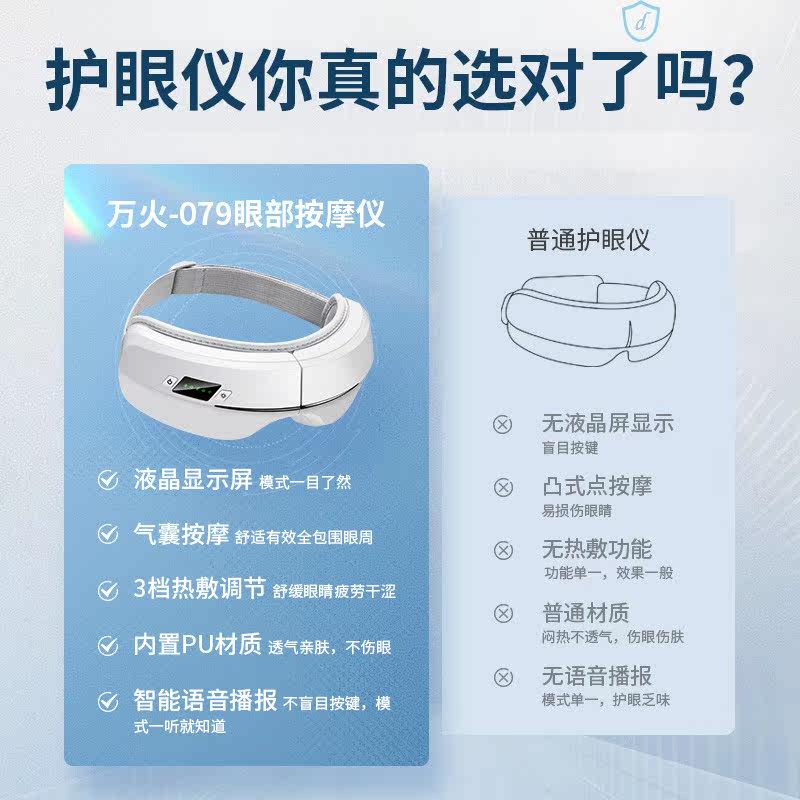 d

护眼仪你真的选对了吗?

万火-079眼部按摩仪

液晶显示屏 模式一目了然

气囊按摩 舒适有效全包围眼周

3档热敷调节 舒缓眼睛疲劳干涩

内置PU材质 透气亲肤，不伤眼

智能语音播报 不盲目按键，模式一听就知道

普通护眼仪

无液晶屏显示
盲目按键

凸式点按摩
易损伤眼睛

无热敷功能
功能单一，效果一般

普通材质
闷热不透气，伤眼伤肤

无语音播报
模式单一，护眼乏味