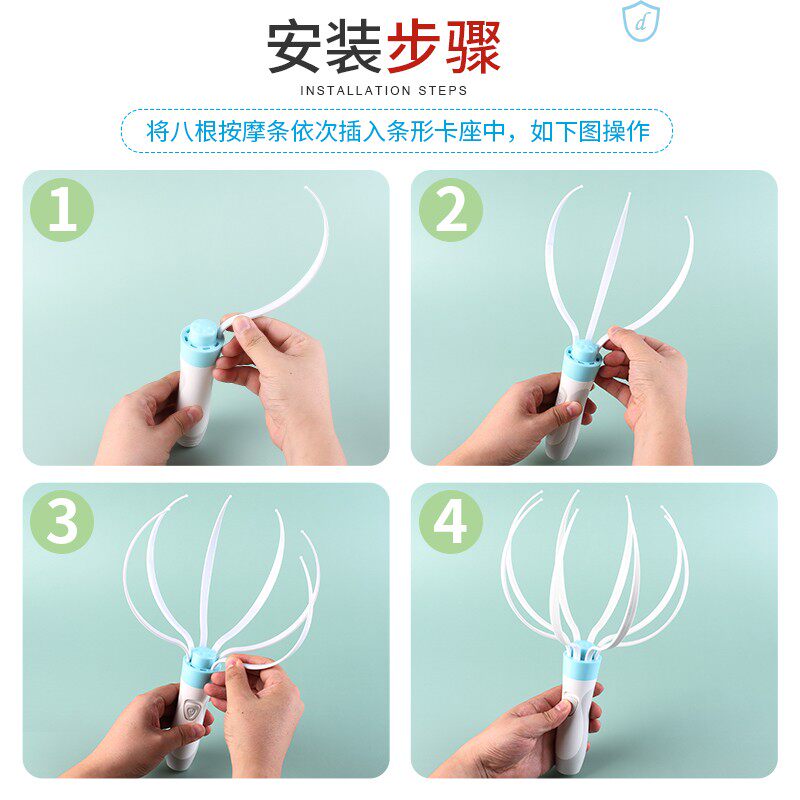 d

安装步骤
INSTALLATION STEPS

将八根按摩条依次插入条形卡座中，如下图操作

1

2

3

4