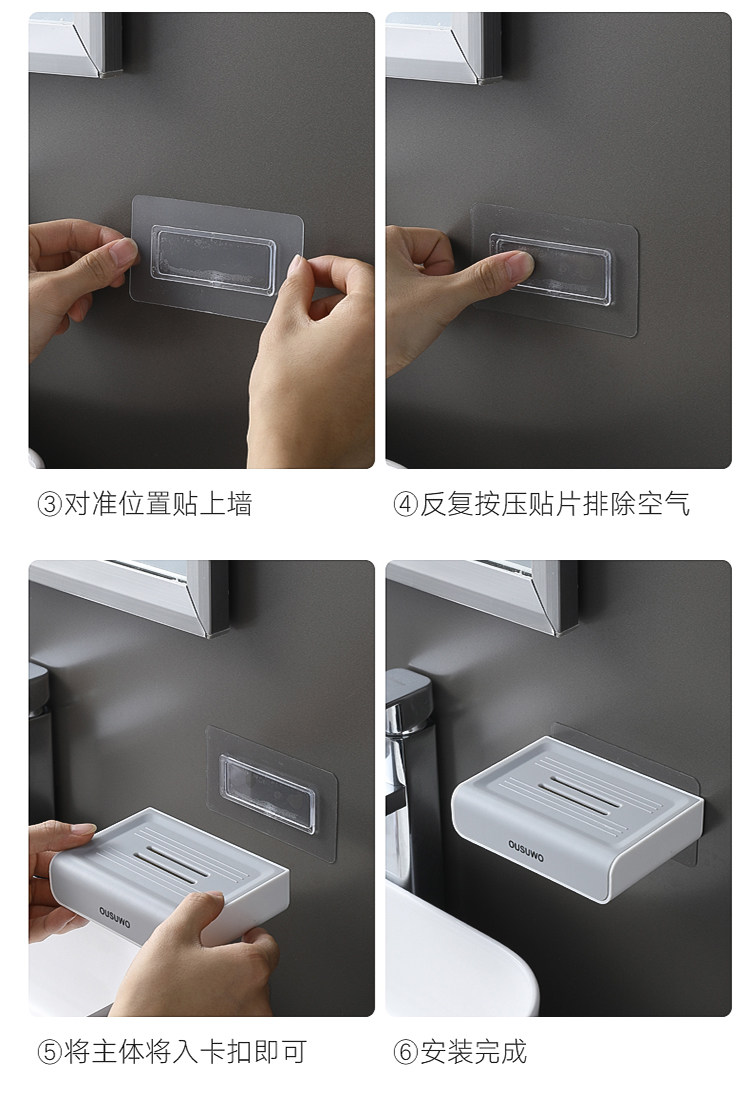 ③对准位置贴上墙

④反复按压贴片排除空气

OUSUWO

⑤将主体将入卡扣即可

OUSUWO

⑥安装完成