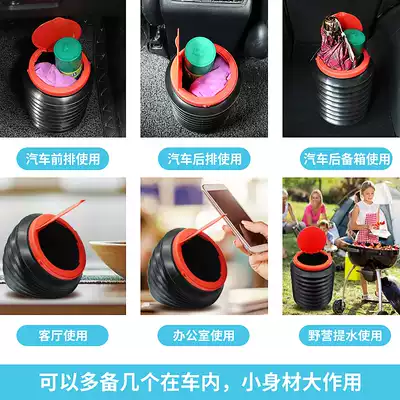 汽车前排使用

汽车后排使用

汽车后备箱使用

客厅使用

办公室使用

野营提水使用

可以多备几个在车内，小身材大作用