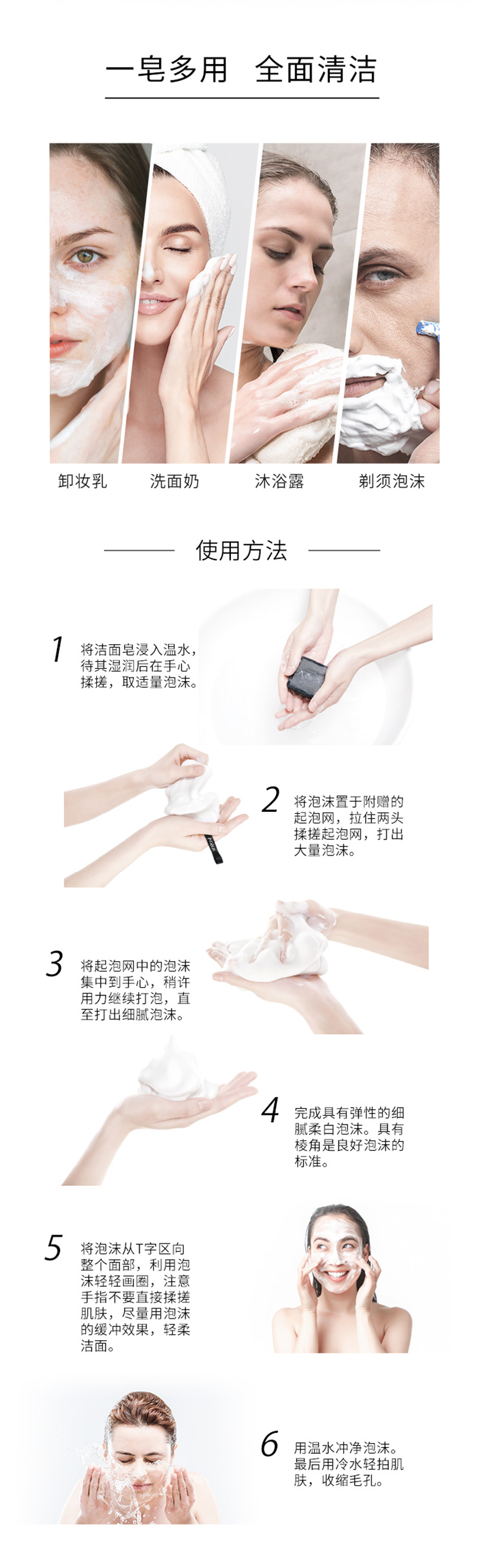 一皂多用 全面清洁

卸妆乳 洗面奶 沐浴露 剃须泡沫

使用方法

1 将洁面皂浸入温水，待其湿润后在手心揉搓，取适量泡沫。

2 将泡沫置于附赠的起泡网，拉住两头揉搓起泡网，打出大量泡沫。

3 将起泡网中的泡沫集中到手心，稍许用力继续打泡，直至打出细腻泡沫。

4 完成具有弹性的细腻柔白泡沫。具有棱角是良好泡沫的标准。

5 将泡沫从T字区向整个面部，利用泡沫轻轻画圈，注意手指不要直接揉搓肌肤，尽量用泡沫的缓冲效果，轻柔洁面。

6 用温水冲净泡沫。最后用冷水轻拍肌肤，收缩毛孔。