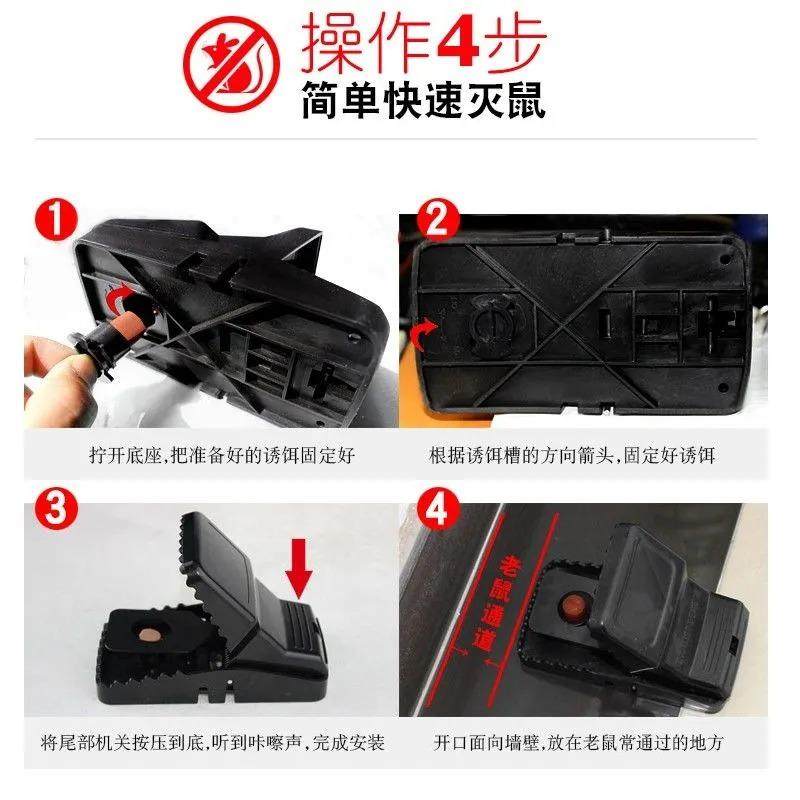 操作4步
简单快速灭鼠

1

拧开底座,把准备好的诱饵固定好

2

根据诱饵槽的方向箭头,固定好诱饵

3

将尾部机关按压到底,听到咔嚓声,完成安装

4

老鼠通道

开口面向墙壁,放在老鼠常通过的地方