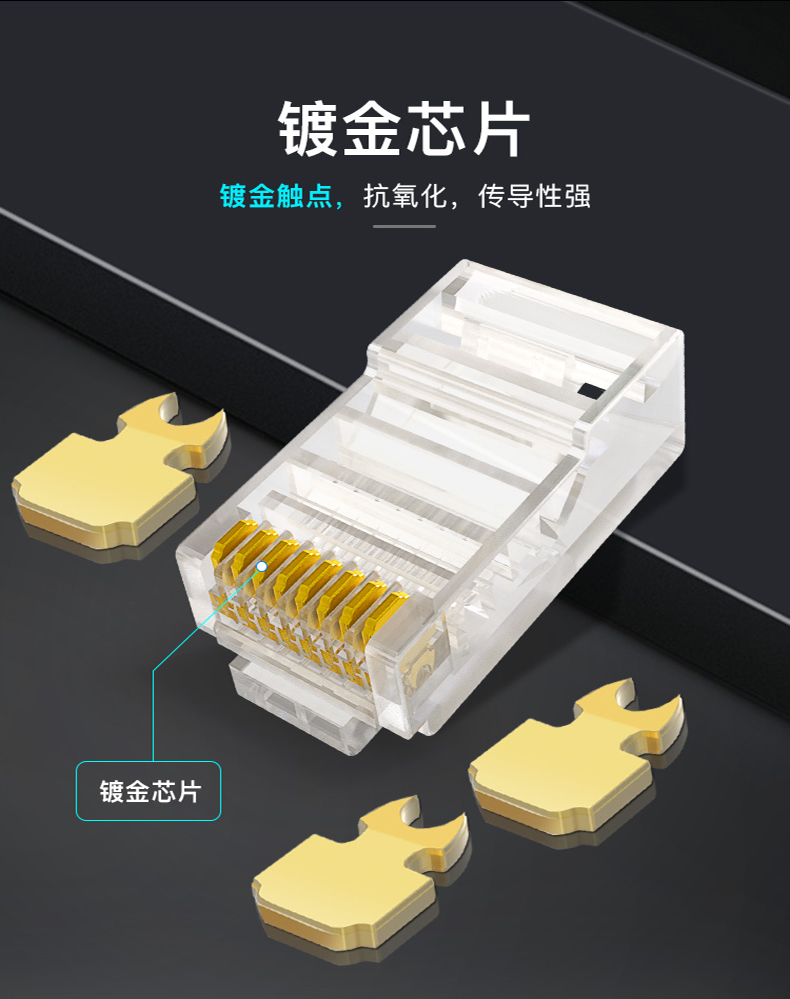 镀金芯片

镀金触点，抗氧化，传导性强

镀金芯片