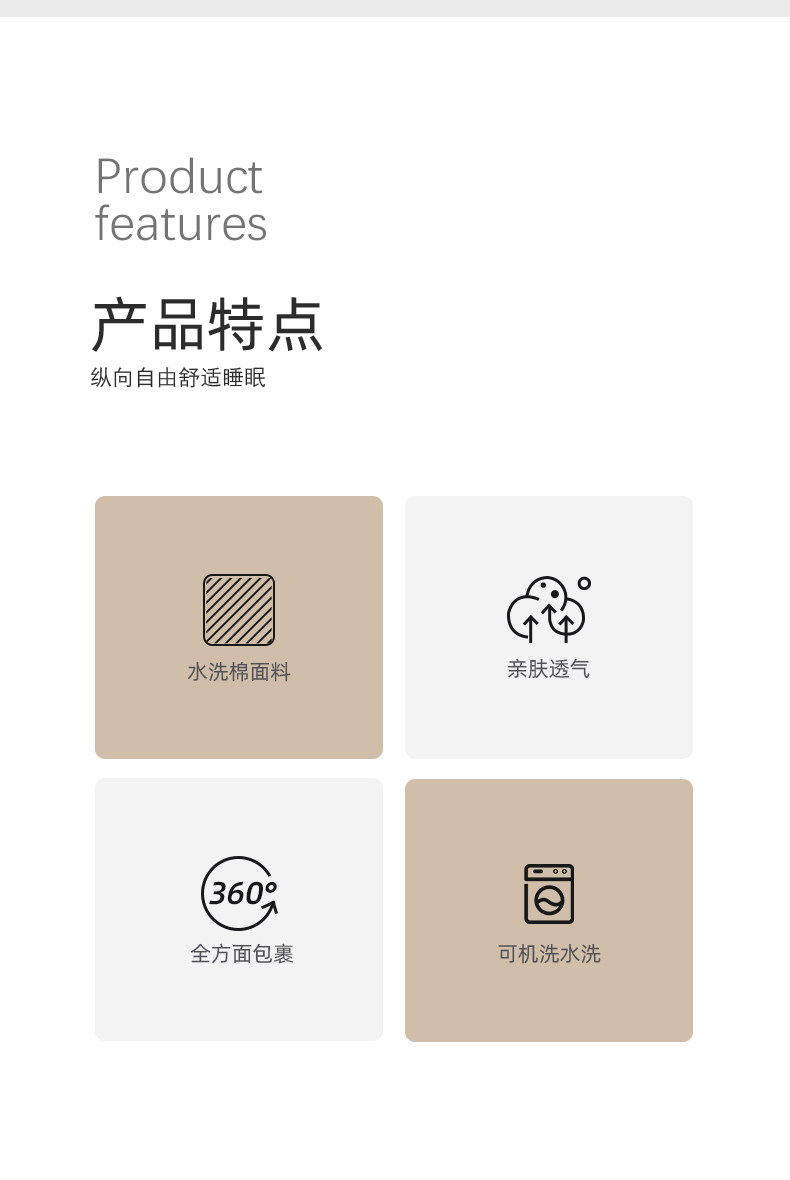 Product
features

产品特点

纵向自由舒适睡眠

水洗棉面料

亲肤透气

360°

全方面包裹

可机洗水洗