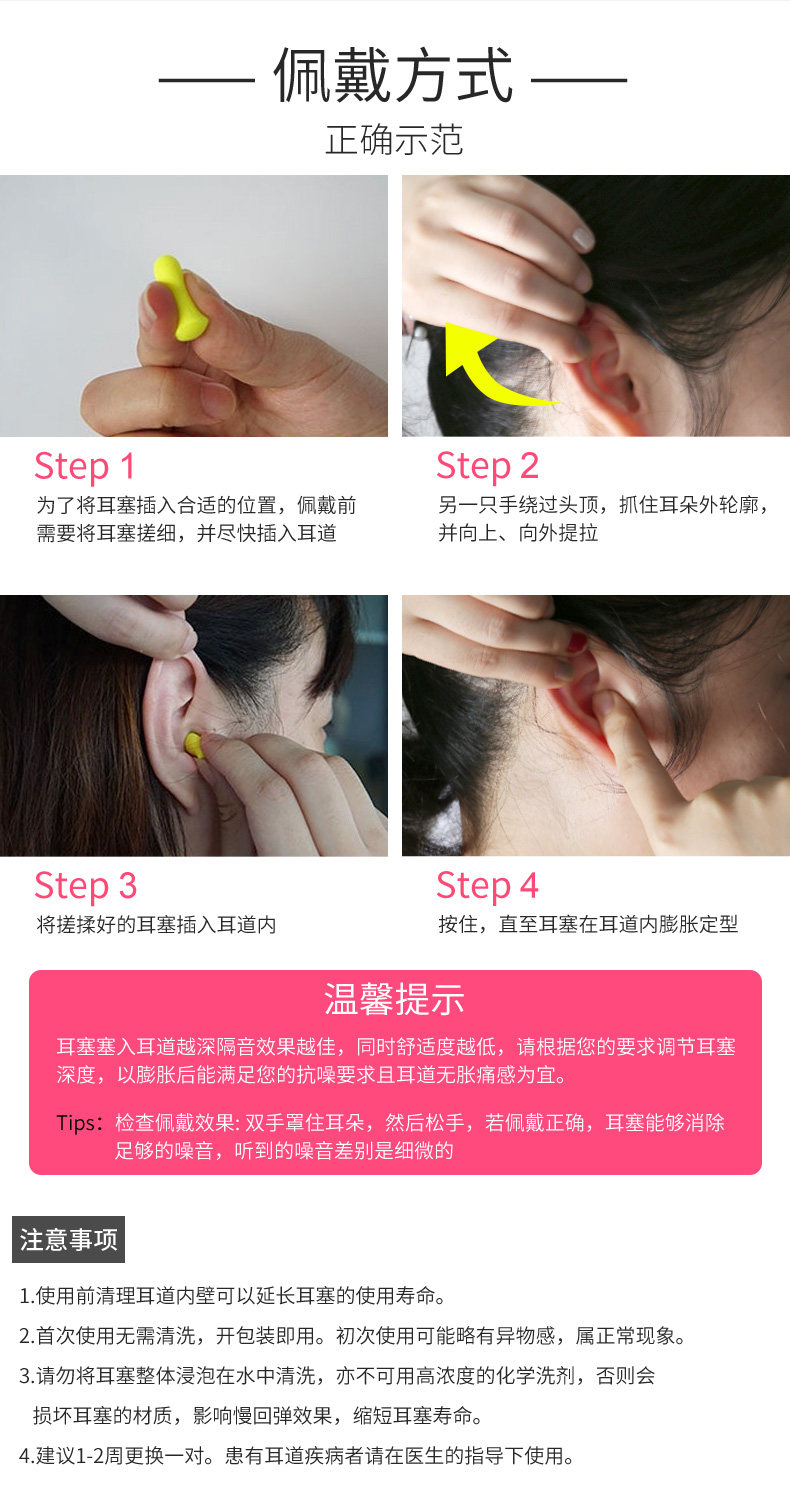 —— 佩戴方式 ——

正确示范

Step 1

为了将耳塞插入合适的位置，佩戴前需要将耳塞搓细，并尽快插入耳道

Step 2

另一只手绕过头顶，抓住耳朵外轮廓，并向上、向外提拉

Step 3

将搓揉好的耳塞插入耳道内

Step 4

按住，直至耳塞在耳道内膨胀定型

温馨提示

耳塞塞入耳道越深隔音效果越佳，同时舒适度越低，请根据您的要求调节耳塞深度，以膨胀后能满足您的抗噪要求且耳道无胀痛感为宜。

Tips：检查佩戴效果: 双手罩住耳朵，然后松手，若佩戴正确，耳塞能够消除足够的噪音，听到的噪音差别是细微的

注意事项

1.使用前清理耳道内壁可以延长耳塞的使用寿命。

2.首次使用无需清洗，开包装即用。初次使用可能略有异物感，属正常现象。

3.请勿将耳塞整体浸泡在水中清洗，亦不可用高浓度的化学洗剂，否则会损坏耳塞的材质，影响慢回弹效果，缩短耳塞寿命。

4.建议1-2周更换一对。患有耳道疾病者请在医生的指导下使用。