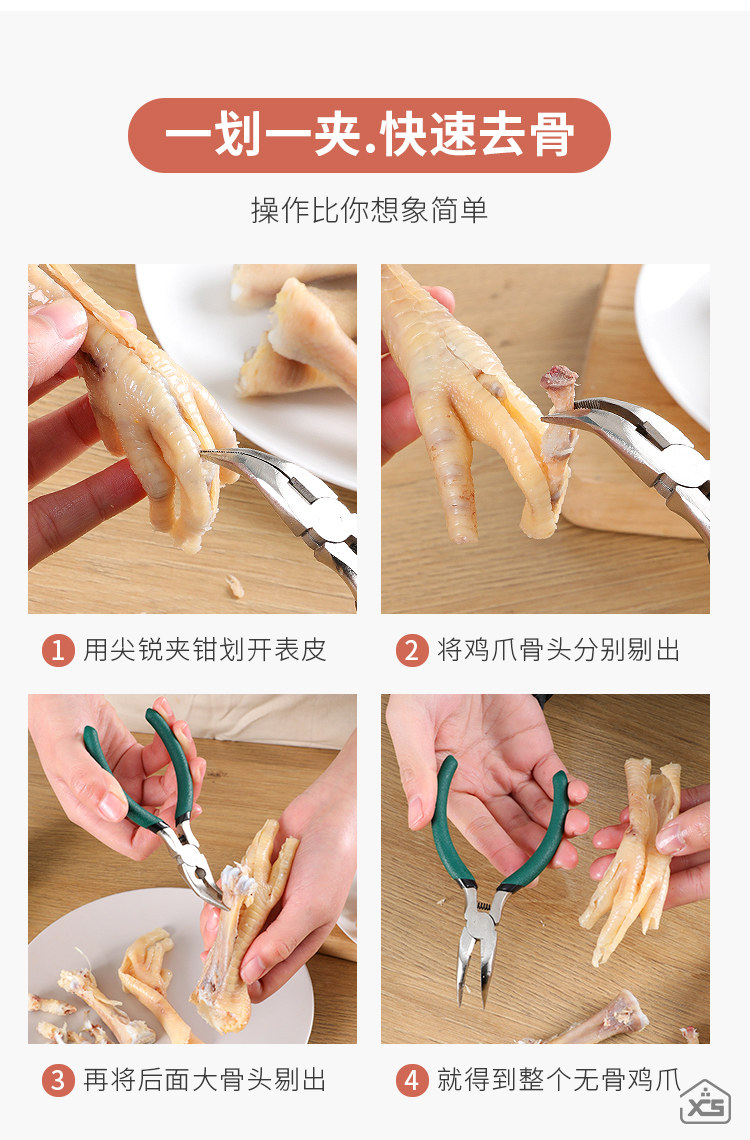 一划一夹.快速去骨

操作比你想象简单

1 用尖锐夹钳划开表皮

2 将鸡爪骨头分别剔出

3 再将后面大骨头剔出

4 就得到整个无骨鸡爪

XS