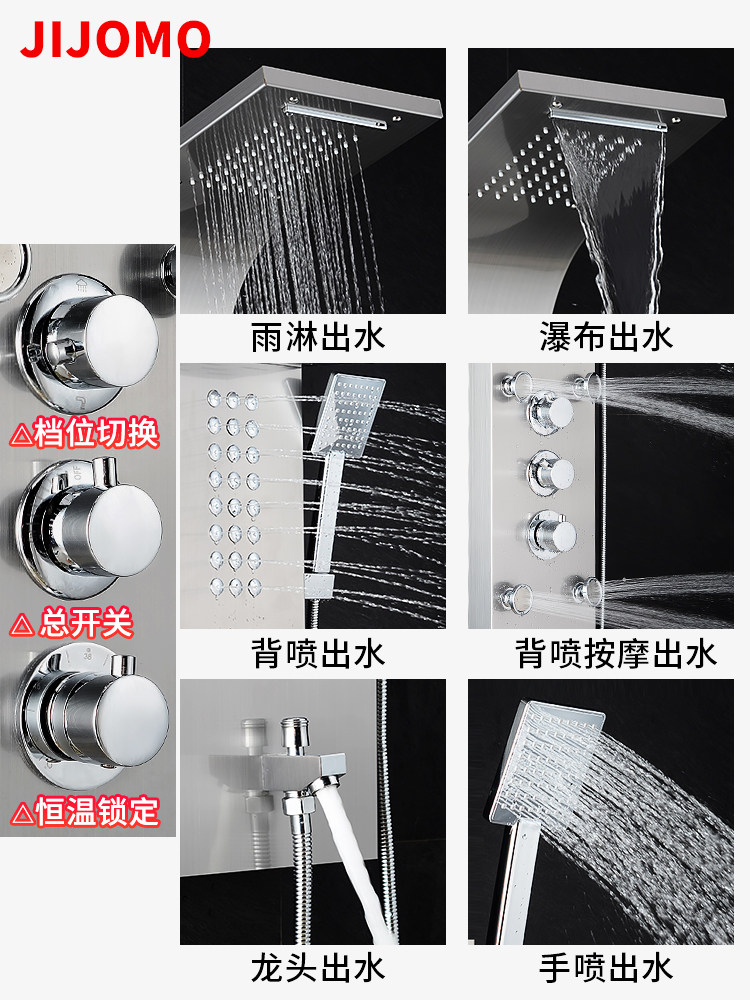 JIJOMO

△档位切换

△总开关

△恒温锁定

雨淋出水

瀑布出水

背喷出水

背喷按摩出水

龙头出水

手喷出水