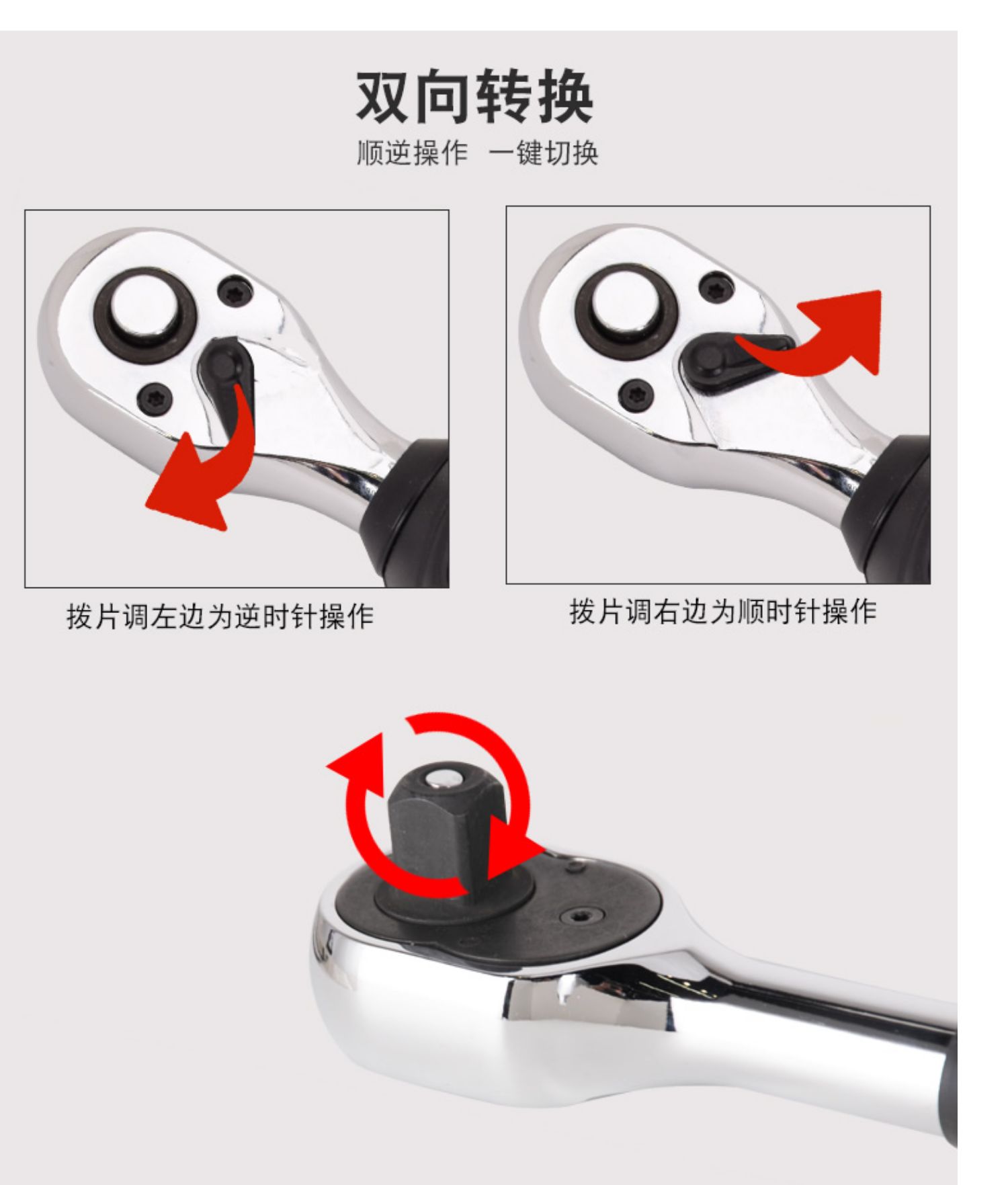 双向转换

顺逆操作 一键切换

拨片调左边为逆时针操作

拨片调右边为顺时针操作