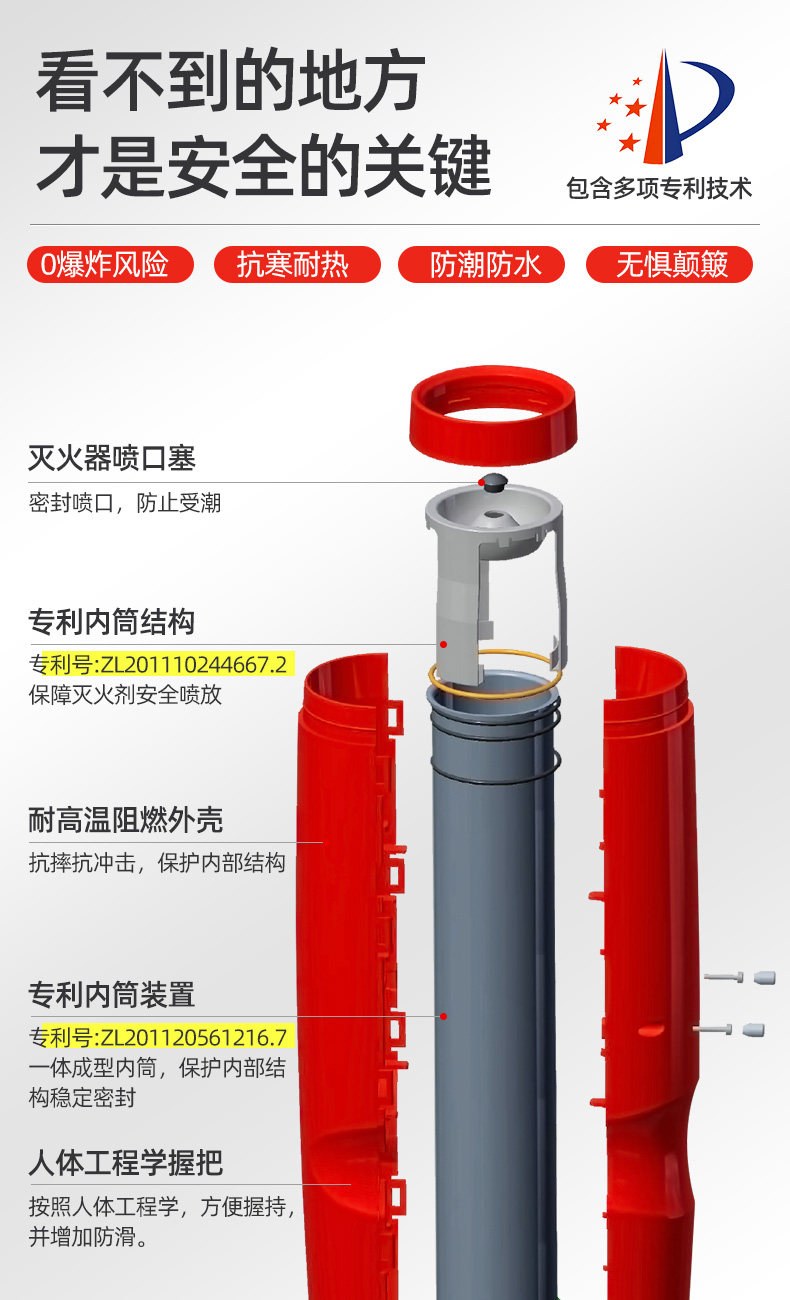 看不到的地方
才是安全的关键

包含多项专利技术

0爆炸风险
抗寒耐热
防潮防水
无惧颠簸

灭火器喷口塞
密封喷口，防止受潮

专利内筒结构
专利号:ZL201110244667.2
保障灭火剂安全喷放

耐高温阻燃外壳
抗摔抗冲击，保护内部结构

专利内筒装置
专利号:ZL201120561216.7
一体成型内筒，保护内部结构稳定密封

人体工程学握把
按照人体工程学，方便握持，并增加防滑。