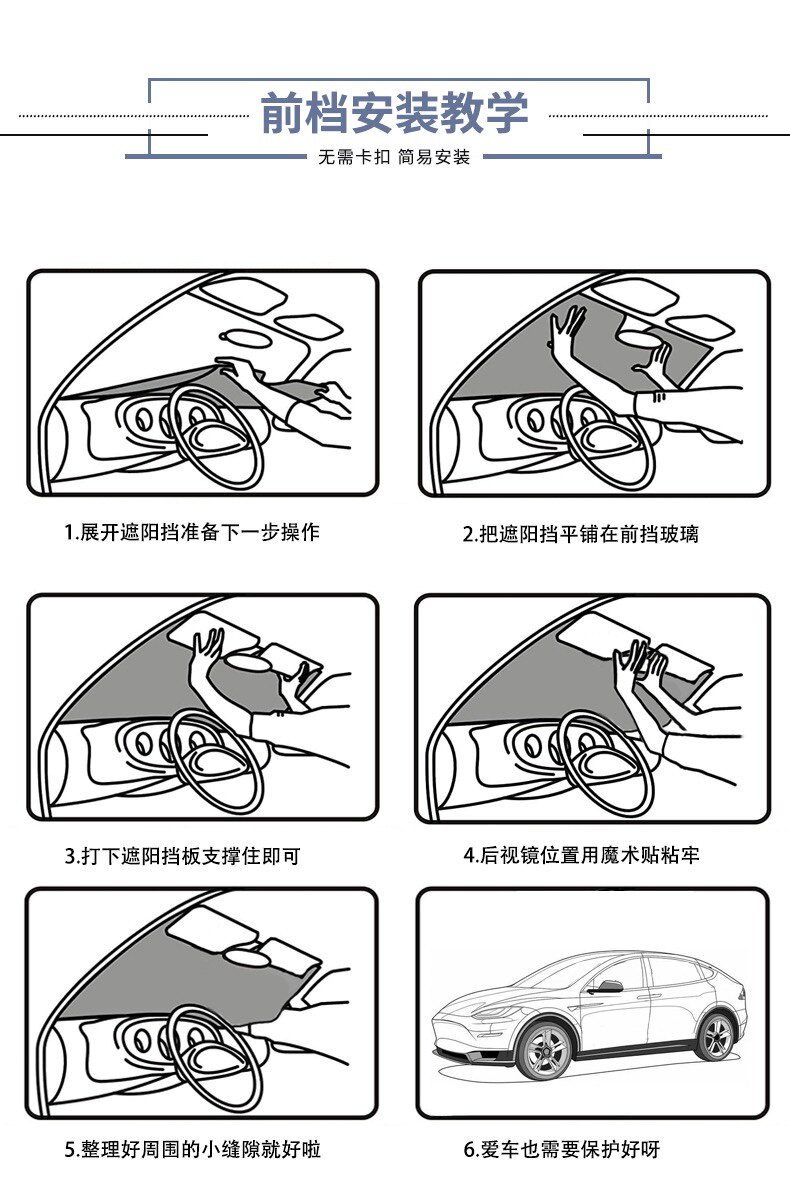 前档安装教学

无需卡扣 简易安装

1.展开遮阳挡准备下一步操作

2.把遮阳挡平铺在前挡玻璃

3.打下遮阳挡板支撑住即可

4.后视镜位置用魔术贴粘牢

5.整理好周围的小缝隙就好啦

6.爱车也需要保护好呀