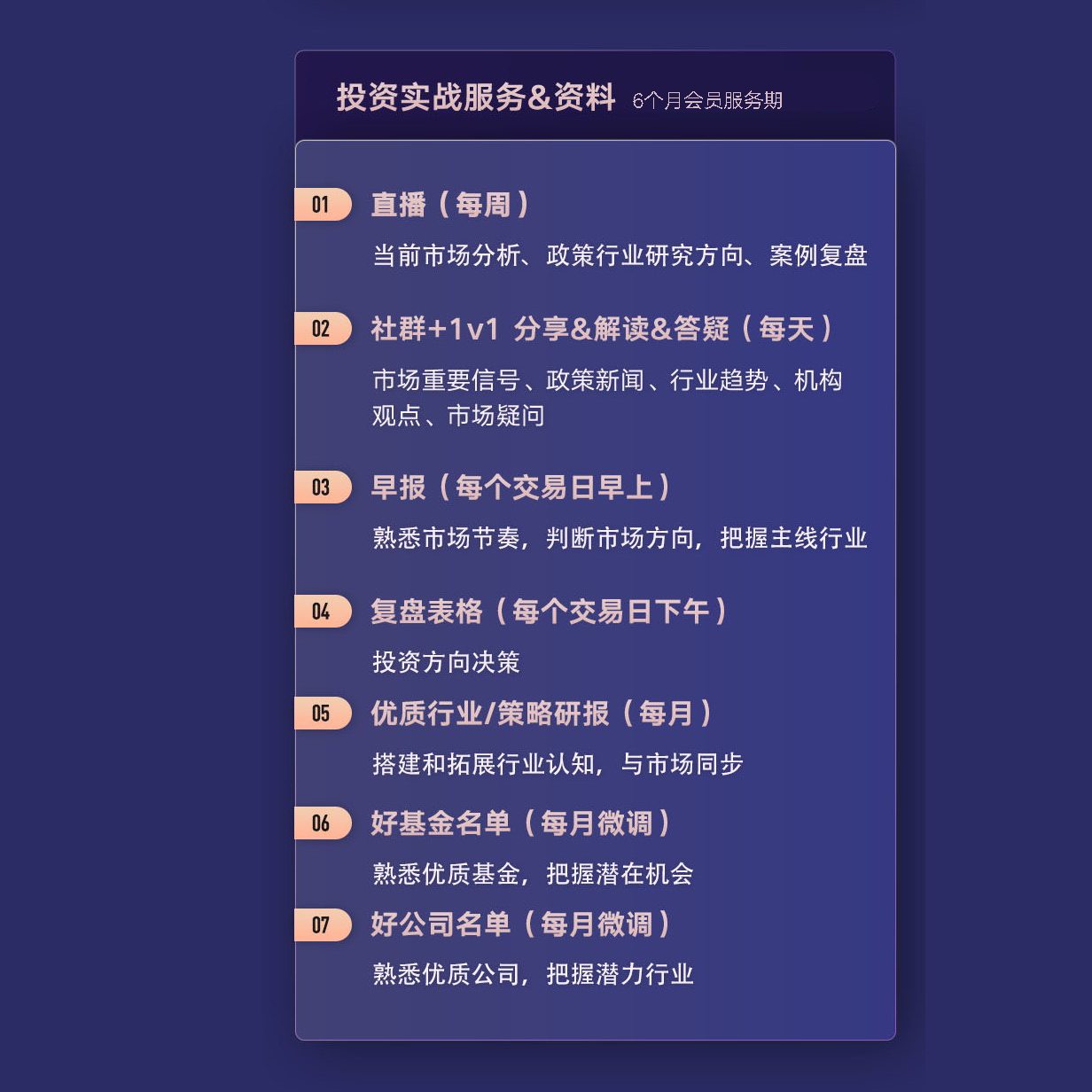 投资实战服务&资料 6个月会员服务期

01 直播（每周）

当前市场分析、政策行业研究方向、案例复盘

02 社群+1v1 分享&解读&答疑（每天）

市场重要信号、政策新闻、行业趋势、机构观点、市场疑问

03 早报（每个交易日早上）

熟悉市场节奏，判断市场方向，把握主线行业

04 复盘表格（每个交易日下午）

投资方向决策

05 优质行业/策略研报（每月）

搭建和拓展行业认知，与市场同步

06 好基金名单（每月微调）

熟悉优质基金，把握潜在机会

07 好公司名单（每月微调）

熟悉优质公司，把握潜力行业