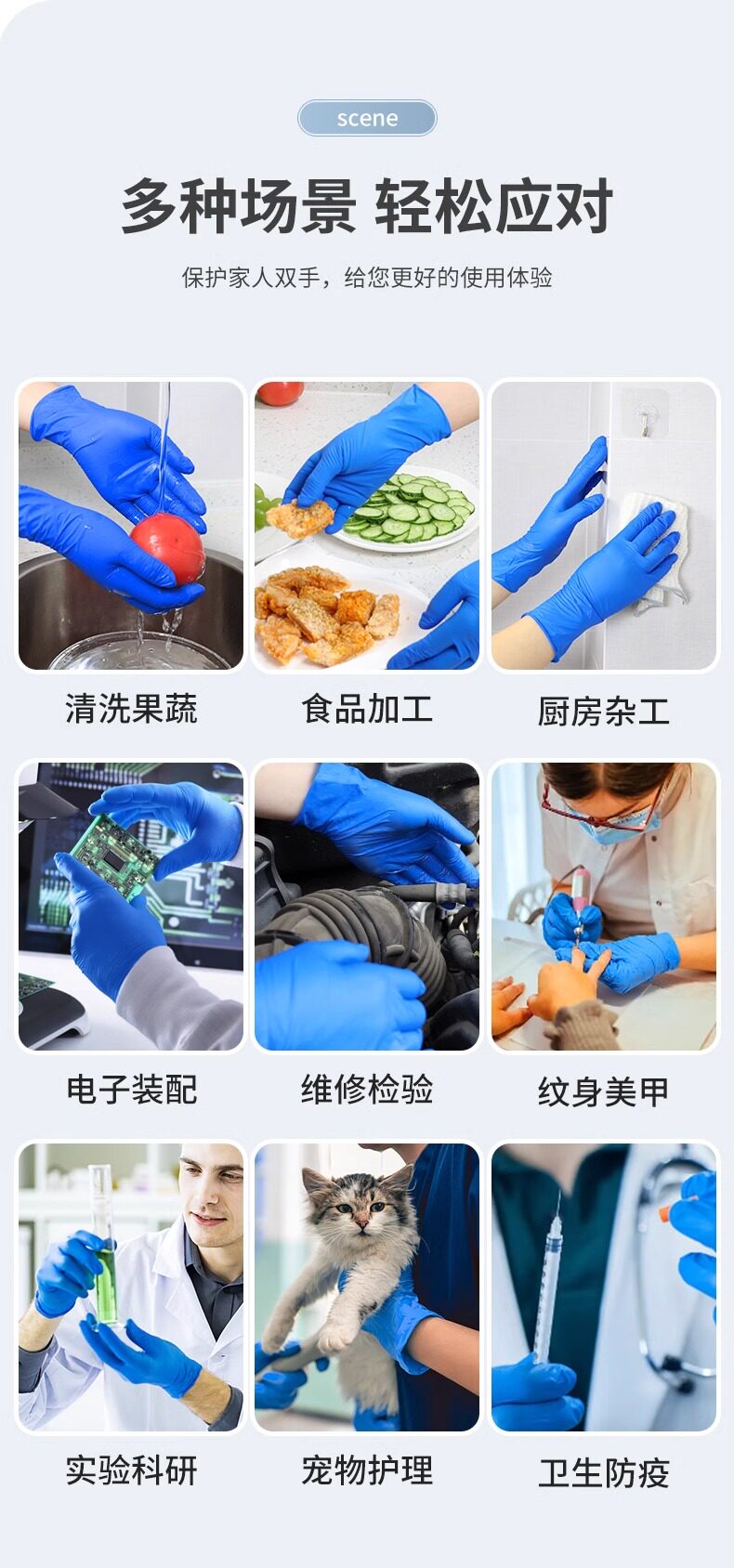 scene

多种场景 轻松应对

保护家人双手，给您更好的使用体验

清洗果蔬

食品加工

厨房杂工

电子装配

维修检验

纹身美甲

实验科研

宠物护理

卫生防疫