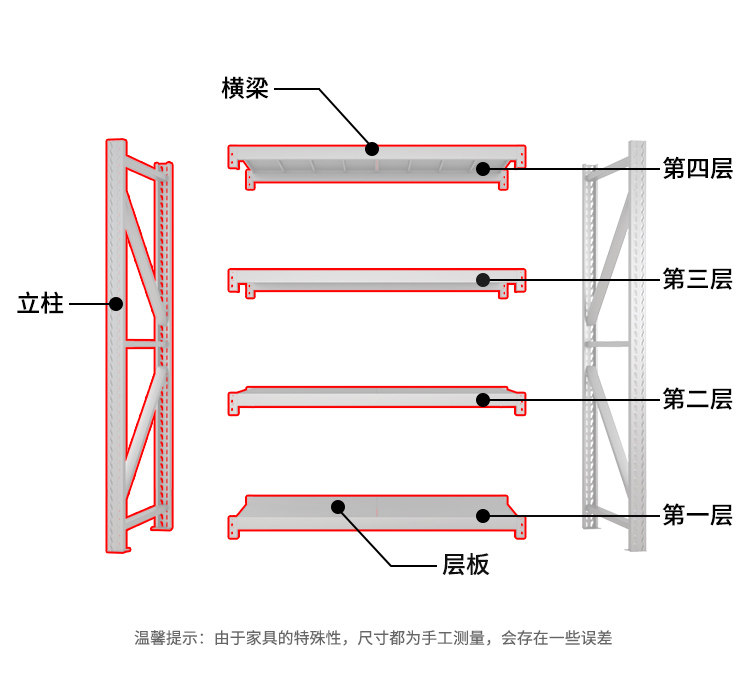 横梁

立柱

第四层

第三层

第二层

第一层

层板

温馨提示：由于家具的特殊性，尺寸都为手工测量，会存在一些误差