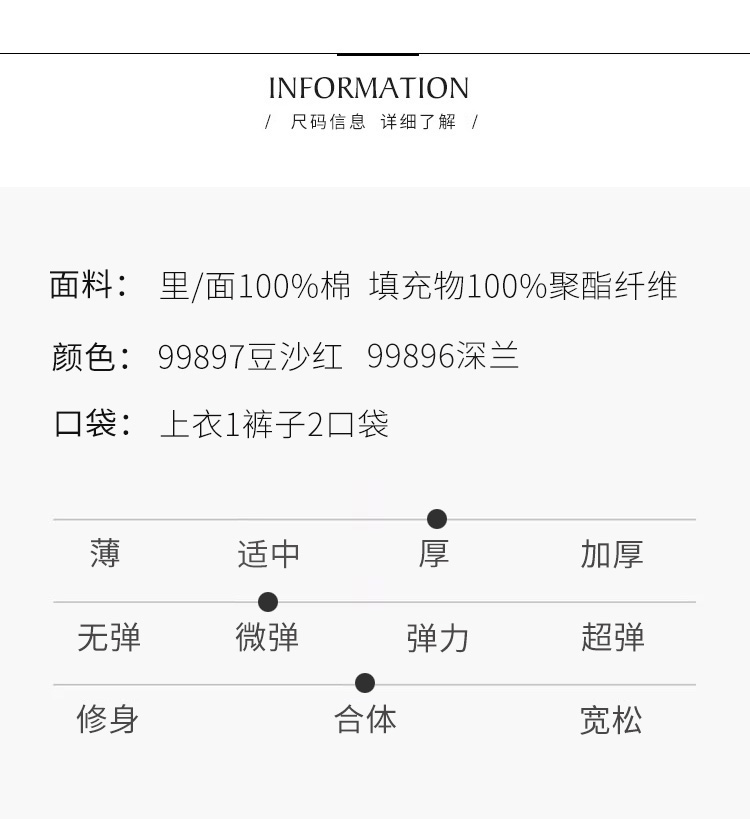 INFORMATION
/ 尺码信息 详细了解 /

面料： 里/面100%棉 填充物100%聚酯纤维

颜色： 99897豆沙红 99896深兰

口袋： 上衣1裤子2口袋

薄 适中 厚 加厚

无弹 微弹 弹力 超弹

修身 合体 宽松