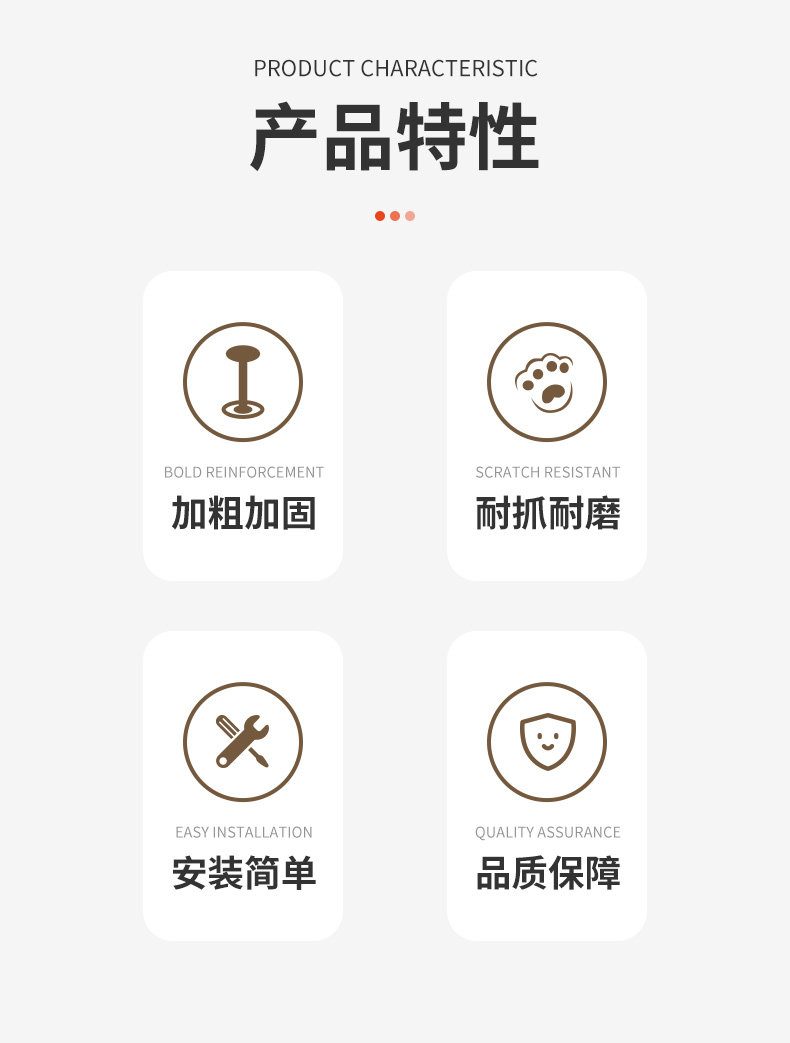 PRODUCT CHARACTERISTIC

产品特性

BOLD REINFORCEMENT

加粗加固

SCRATCH RESISTANT

耐抓耐磨

EASY INSTALLATION

安装简单

QUALITY ASSURANCE

品质保障